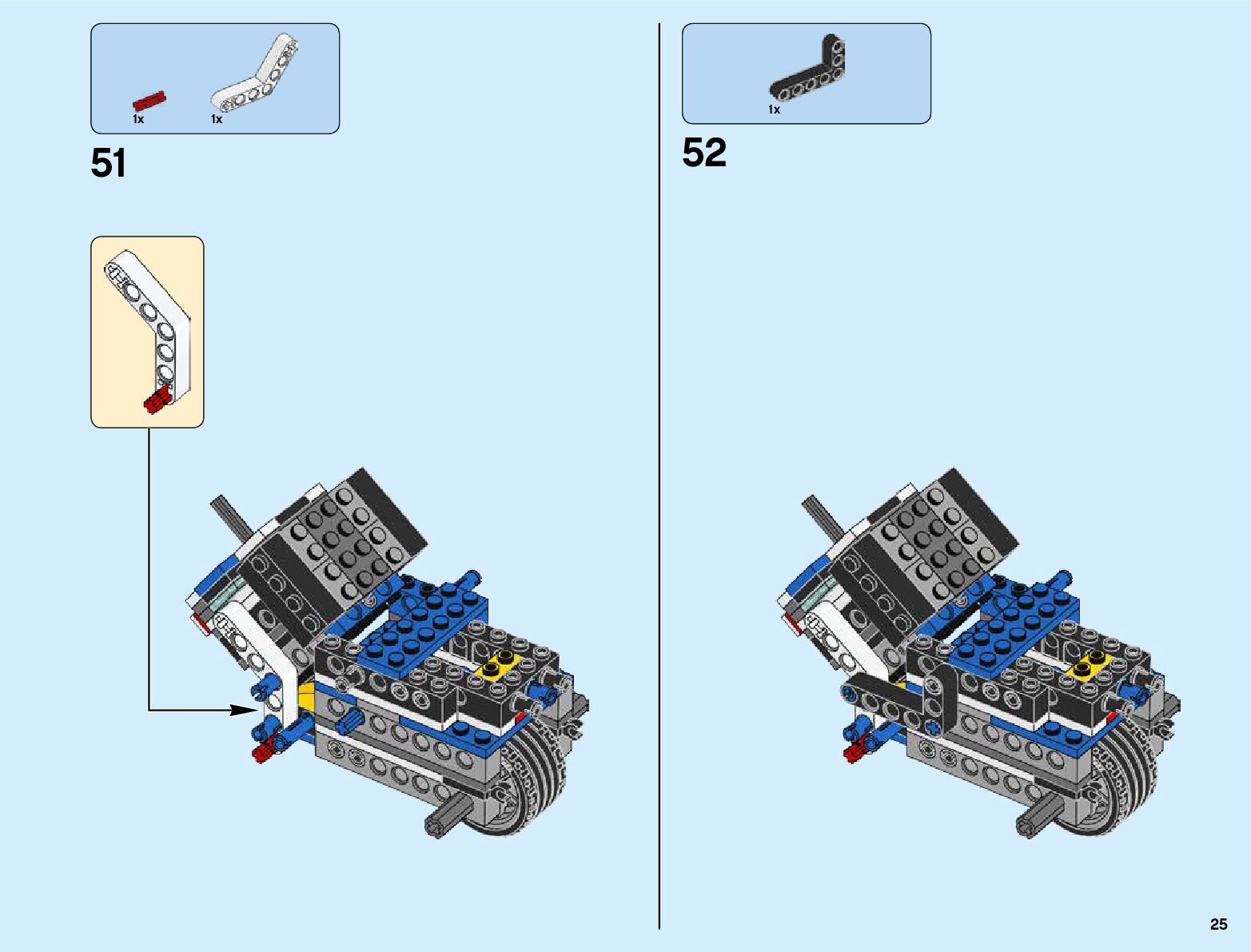 1x 1x

51

1x

52

25