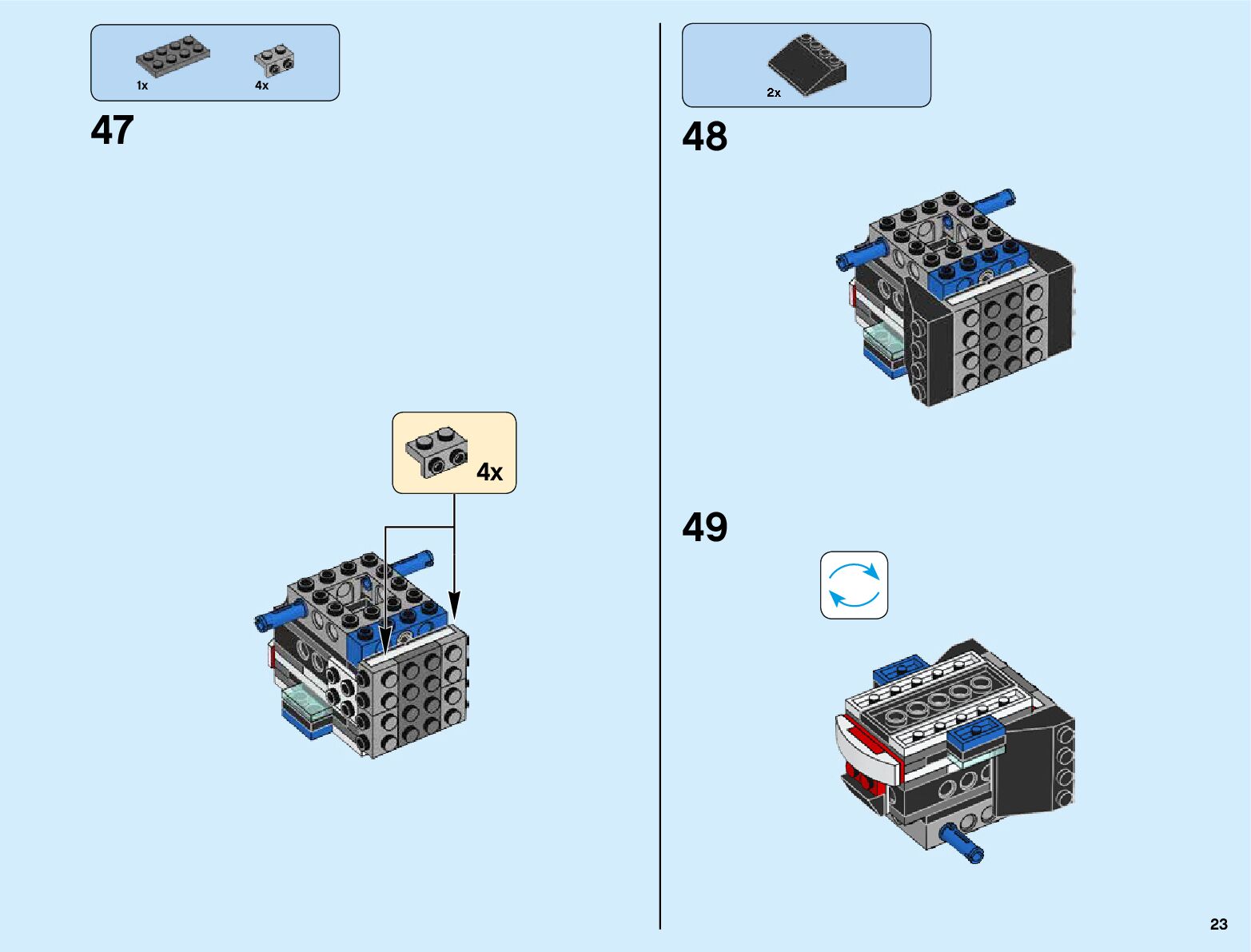 1x 4x

47

4x

2x

48

49

23