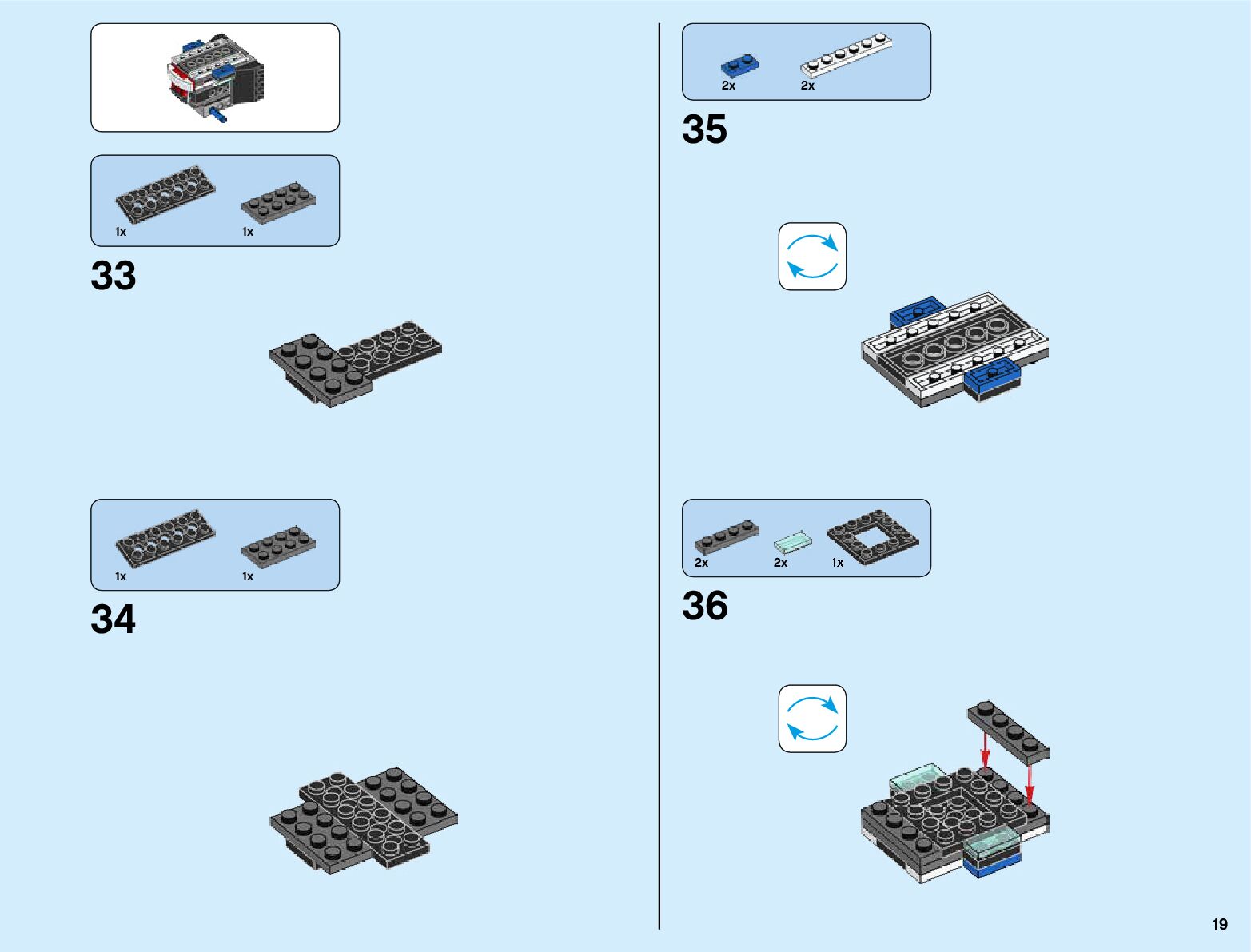 1x
1x

33

1x
1x

34

2x
2x

35

2x
2x
1x

36

19