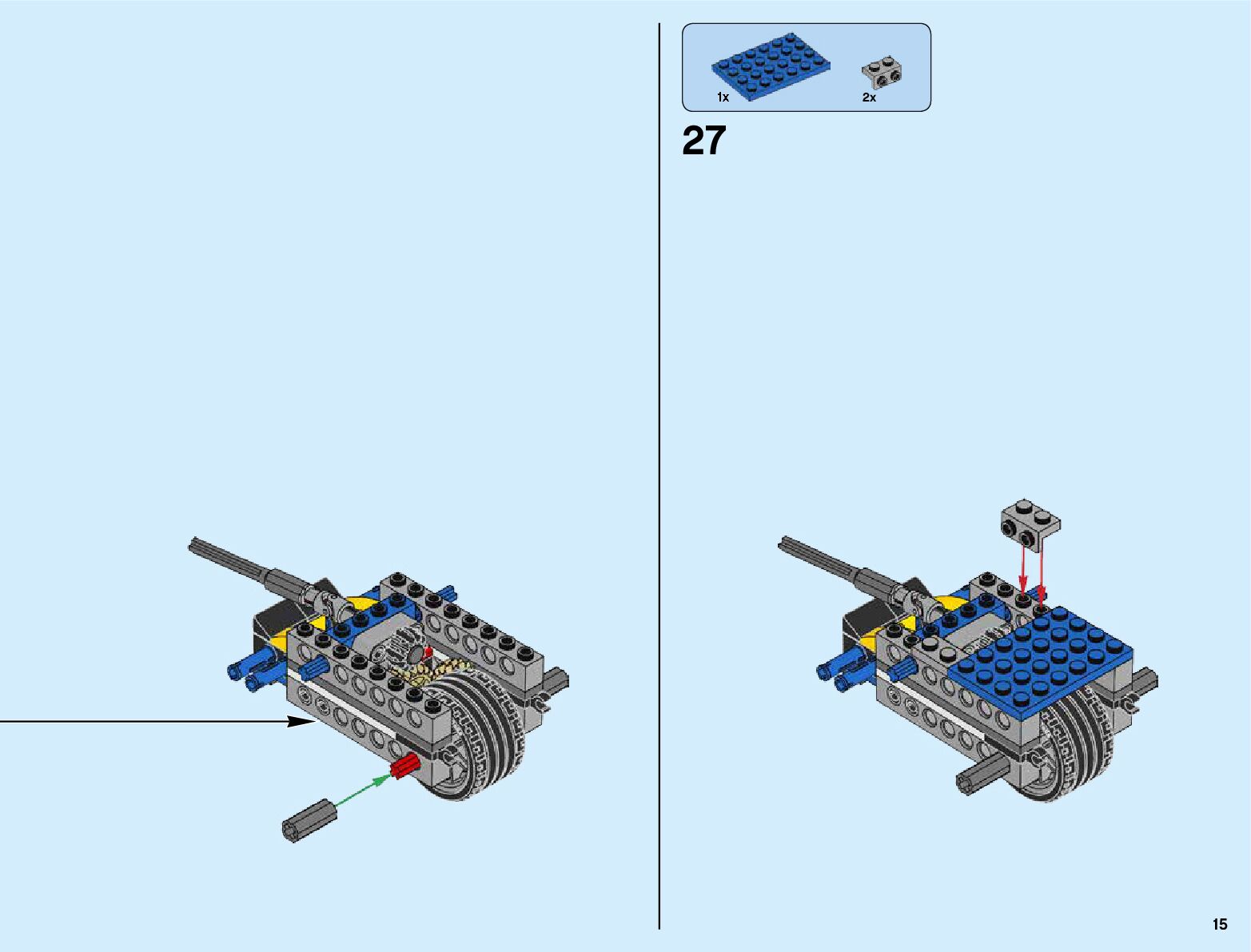 1x

2x

27

15