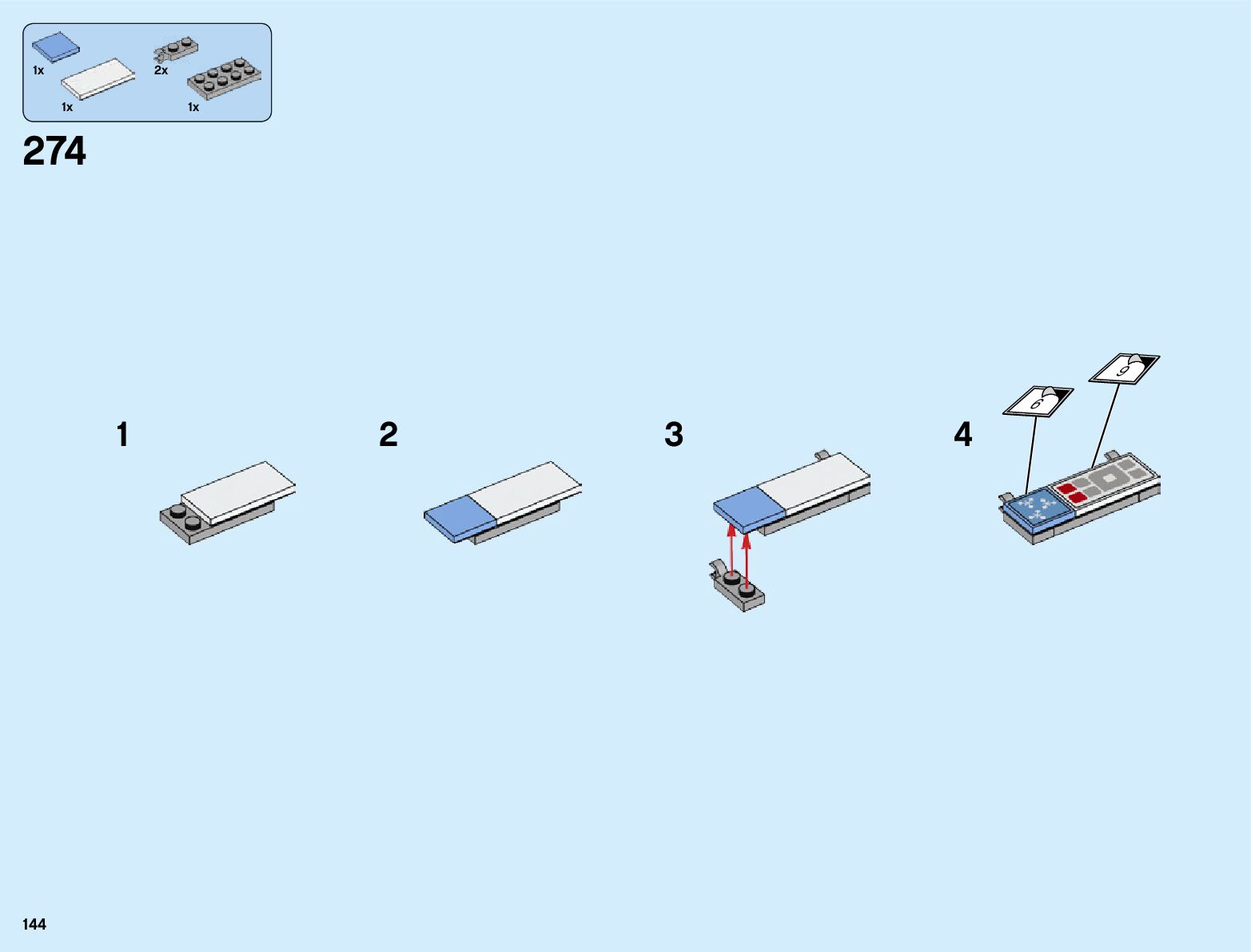 1x
2x
1x
1x

274

1

2

3

4

6

9

144