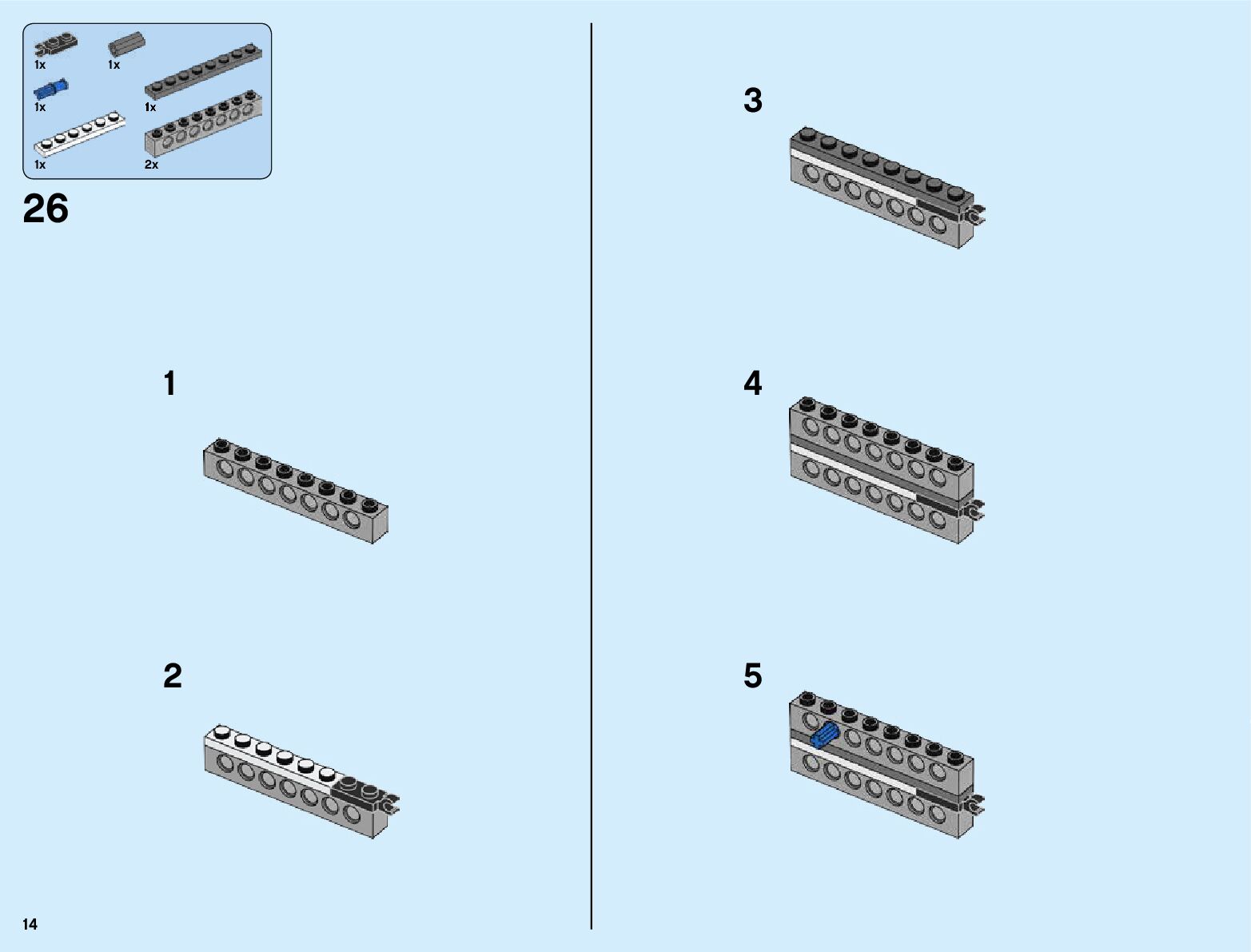 1x
1x
1x
1x
1x
2x

26

1

2

3

4

5

14