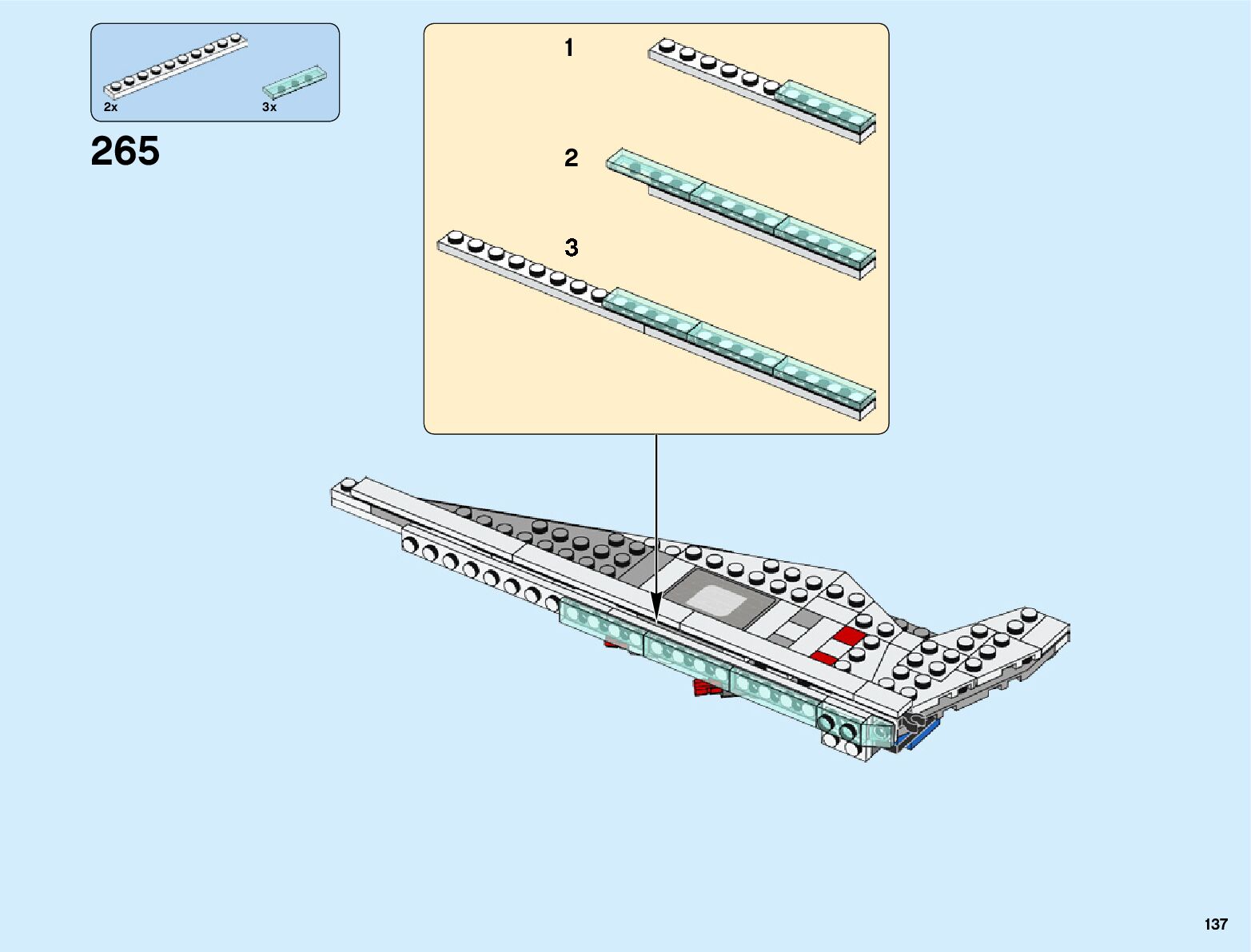 2x
3x

265

1

2

3

137