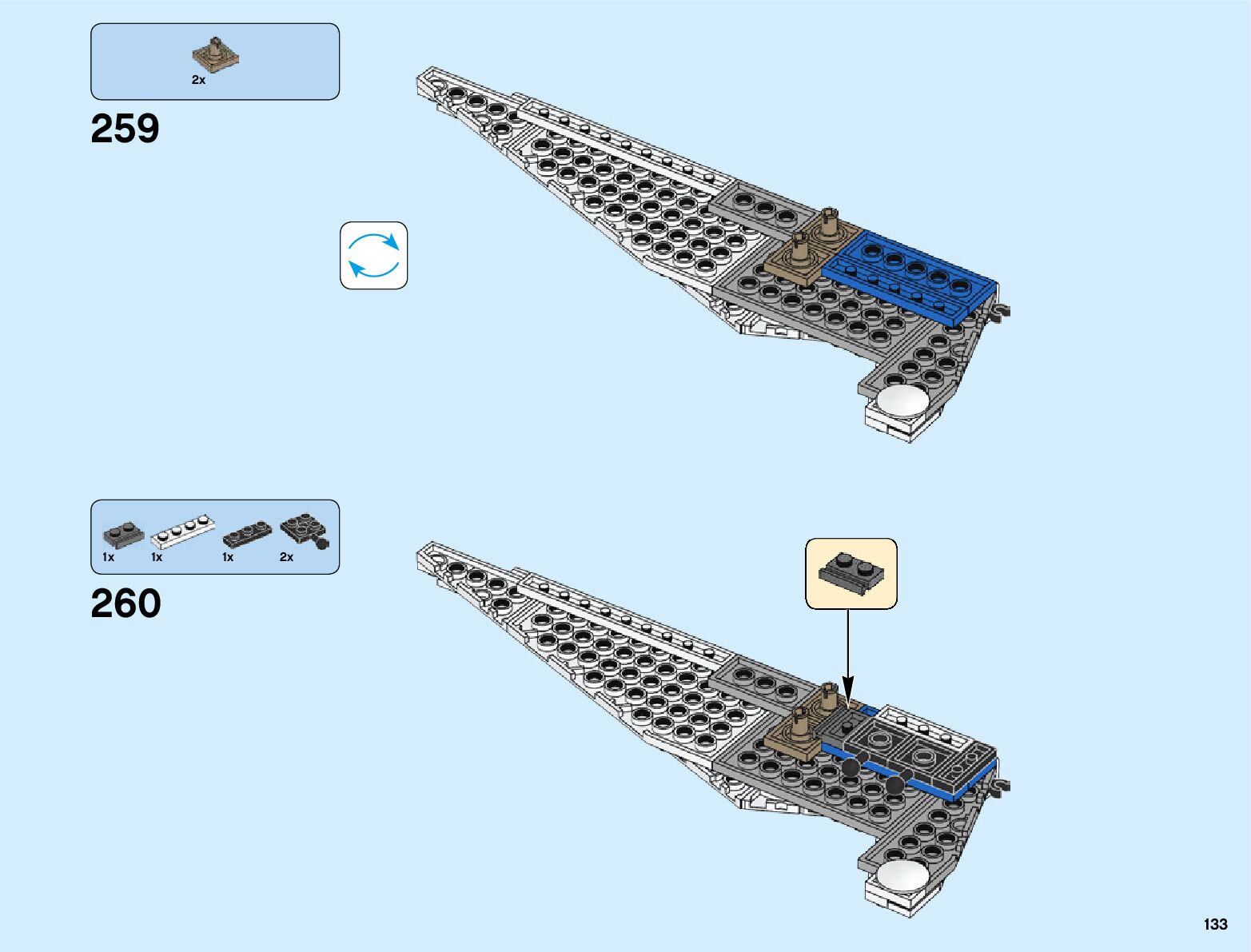 2x

259

1x 1x 1x 2x

260

133