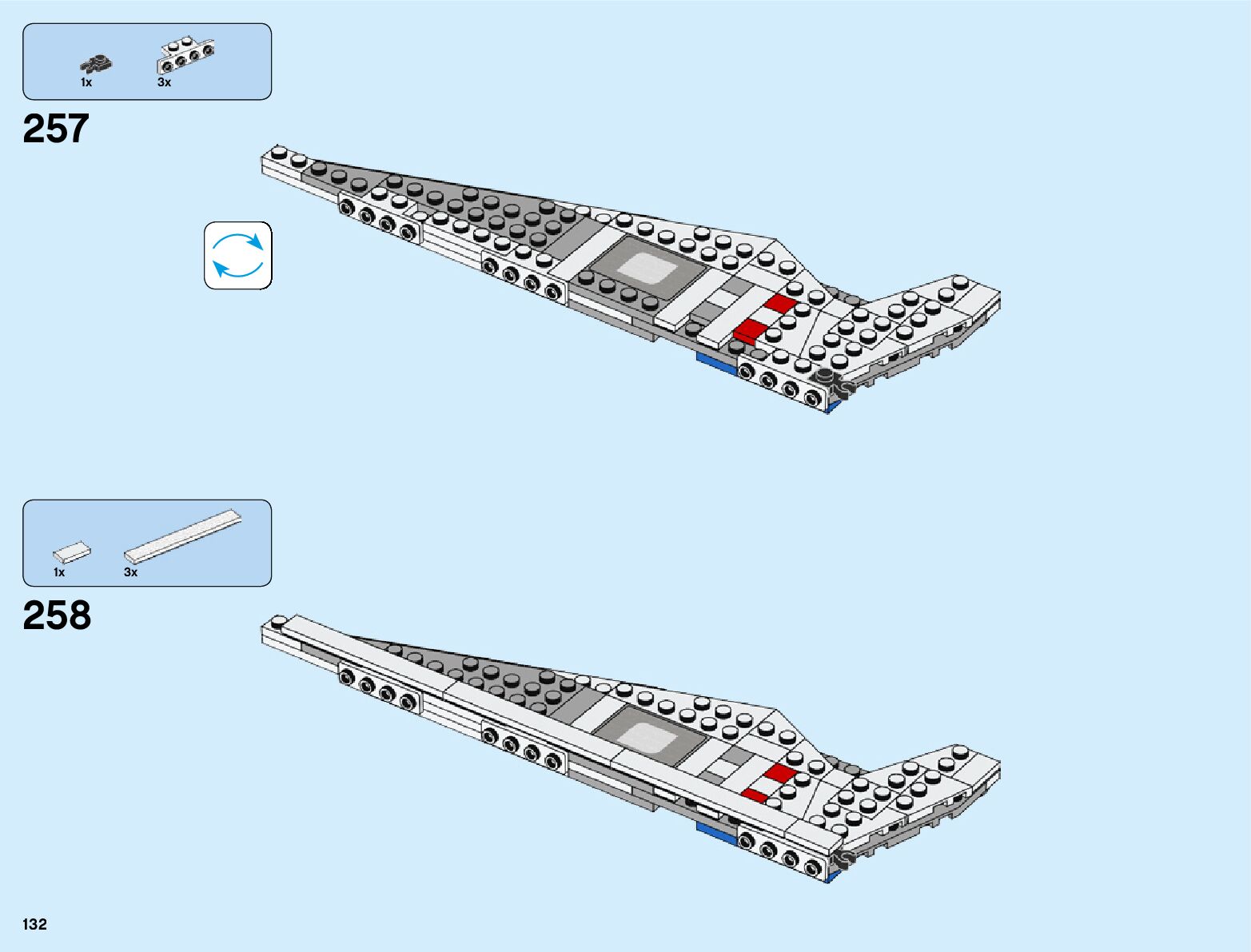 1x 3x

257

1x 3x

258

132