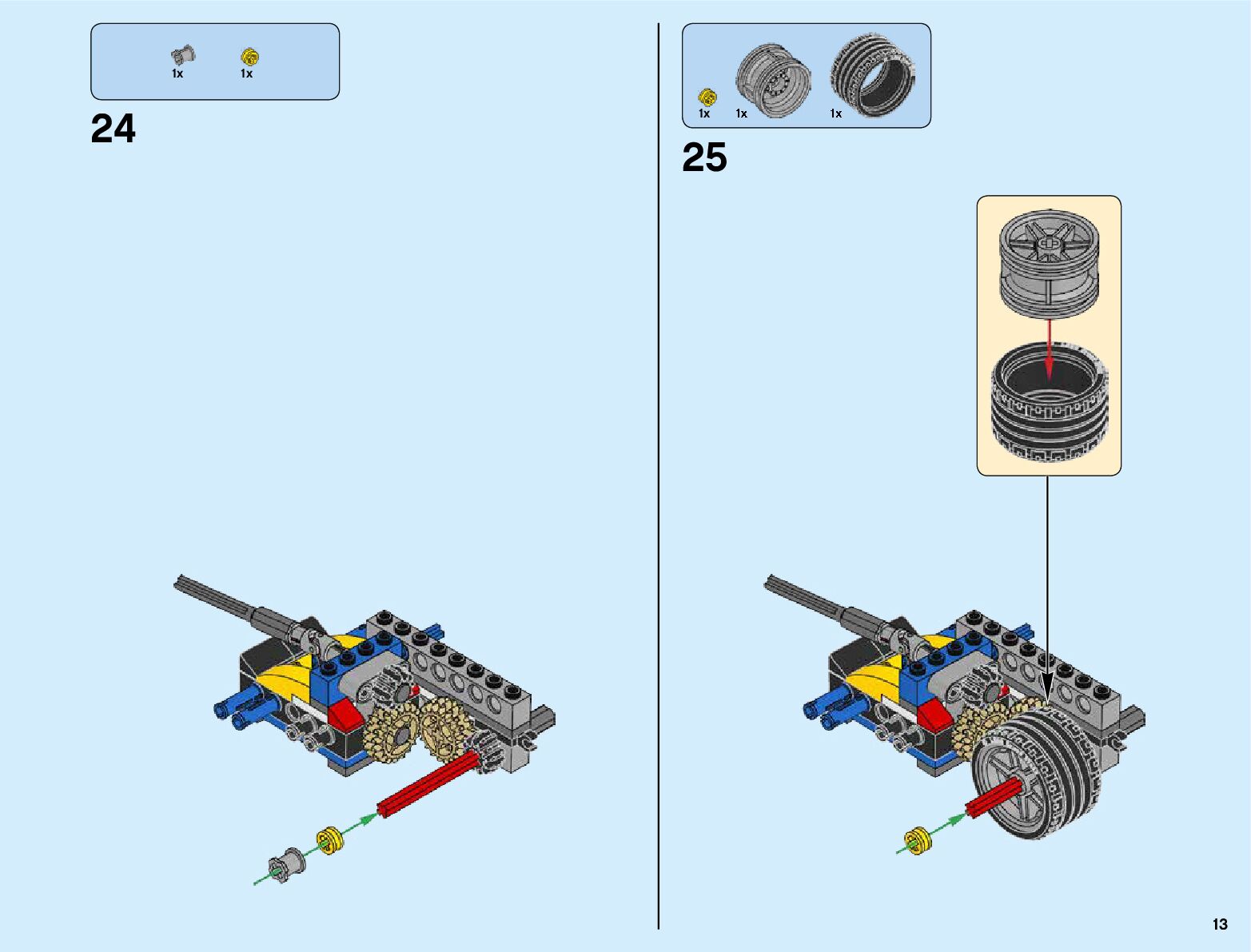 1x 1x

24

1x 1x 1x

25

13