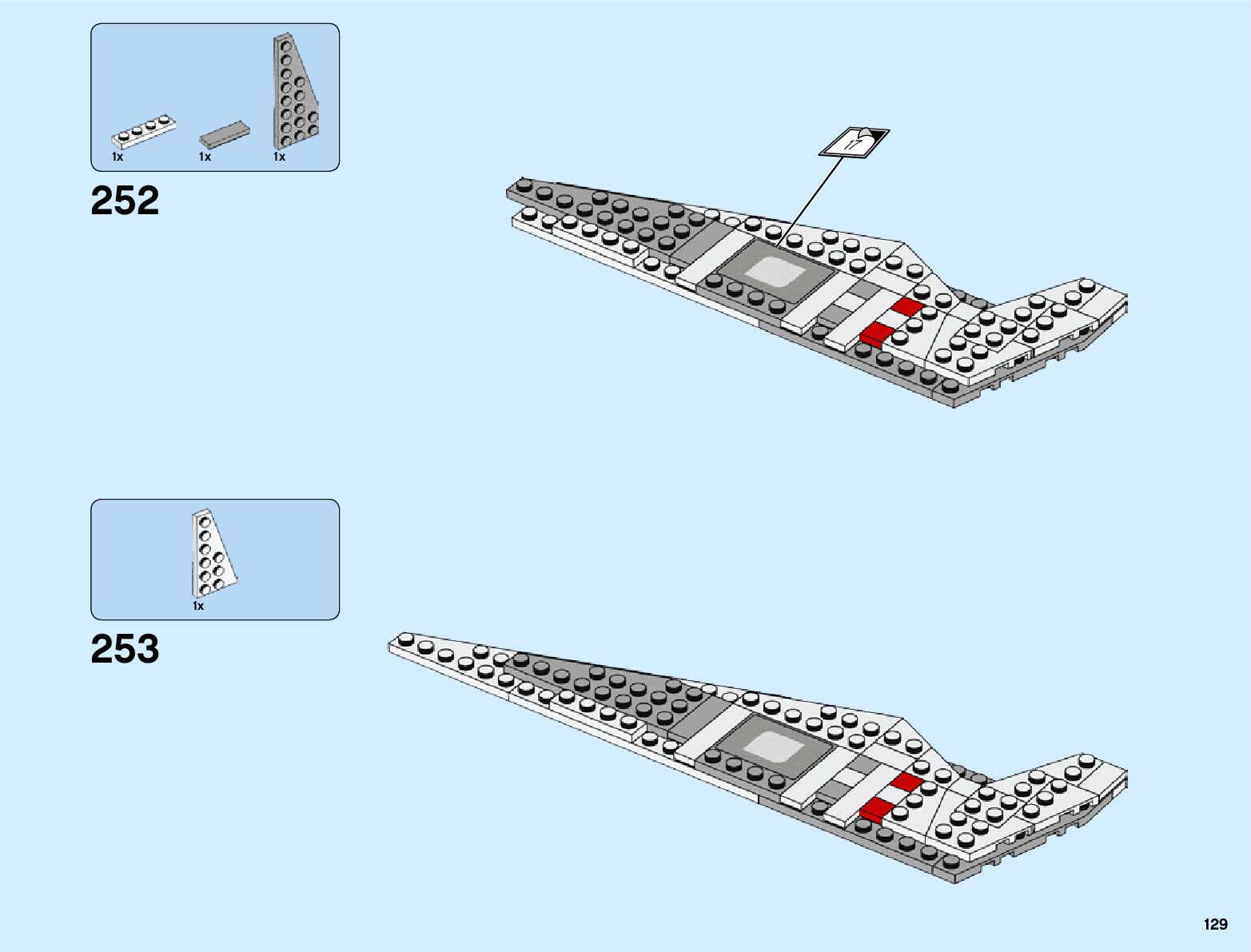 1x 1x 1x

252

17

1x

253

129