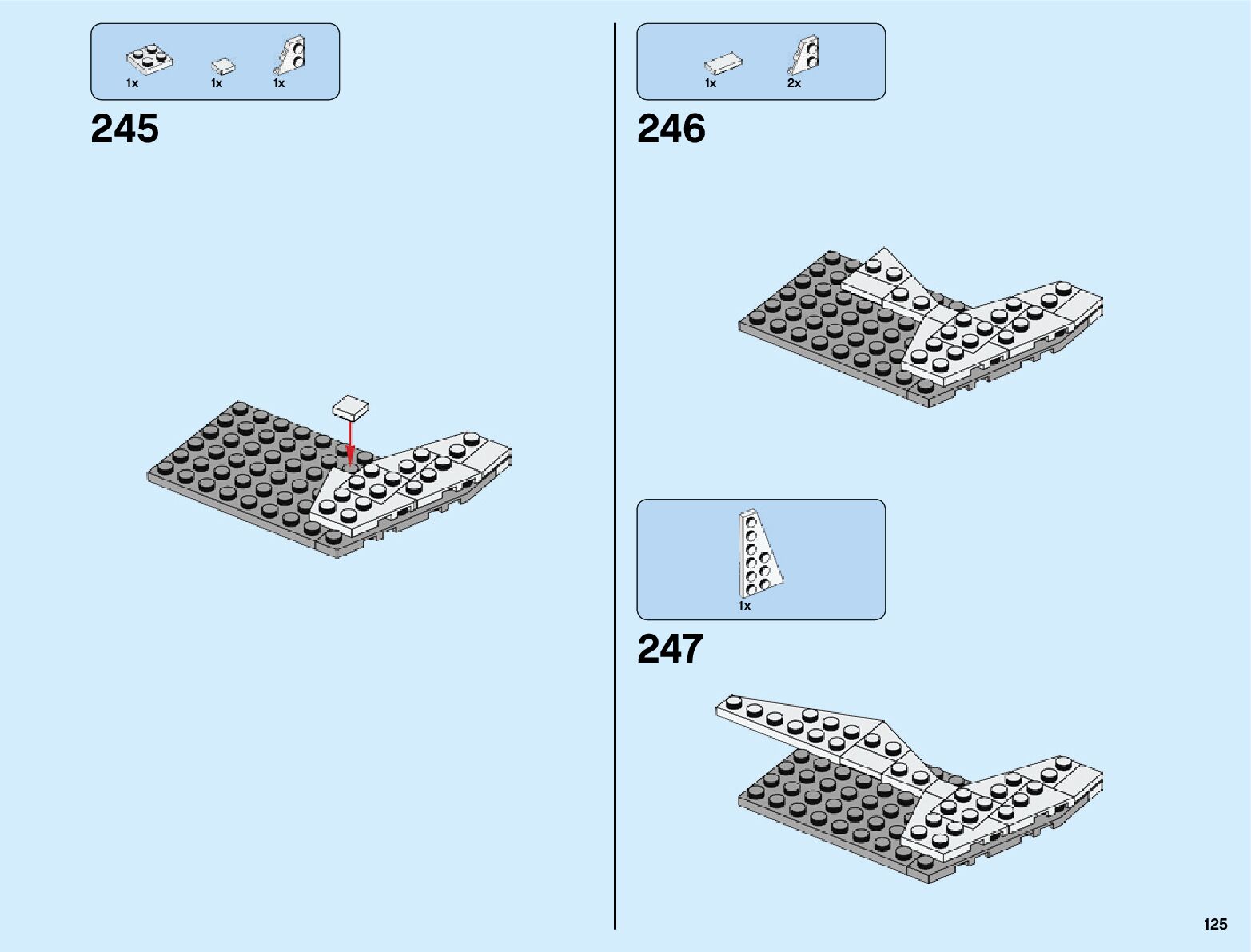 1x 1x 1x

245

1x 2x

246

1x

247

125