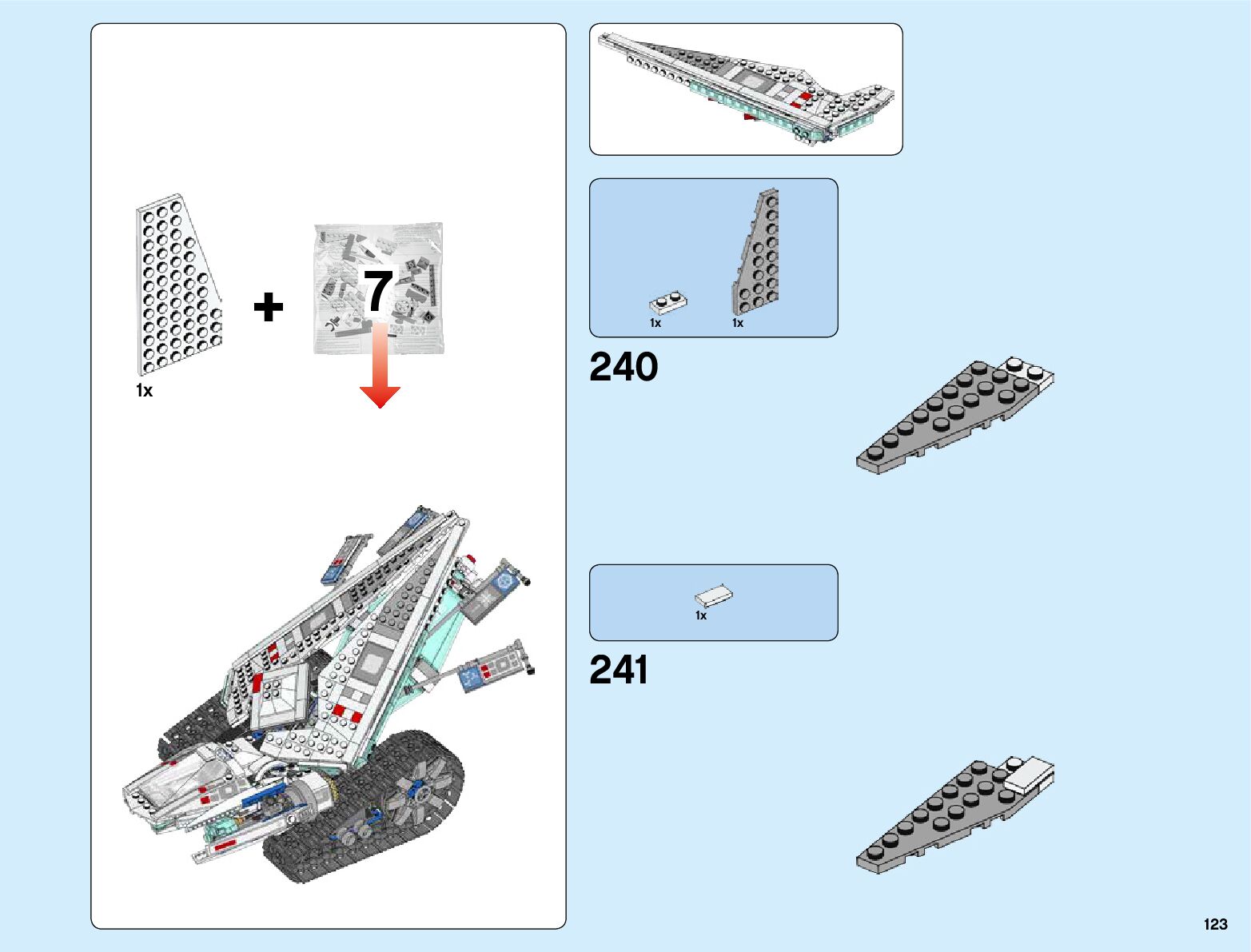 1x

+

7

1x

1x

240

1x

241

123