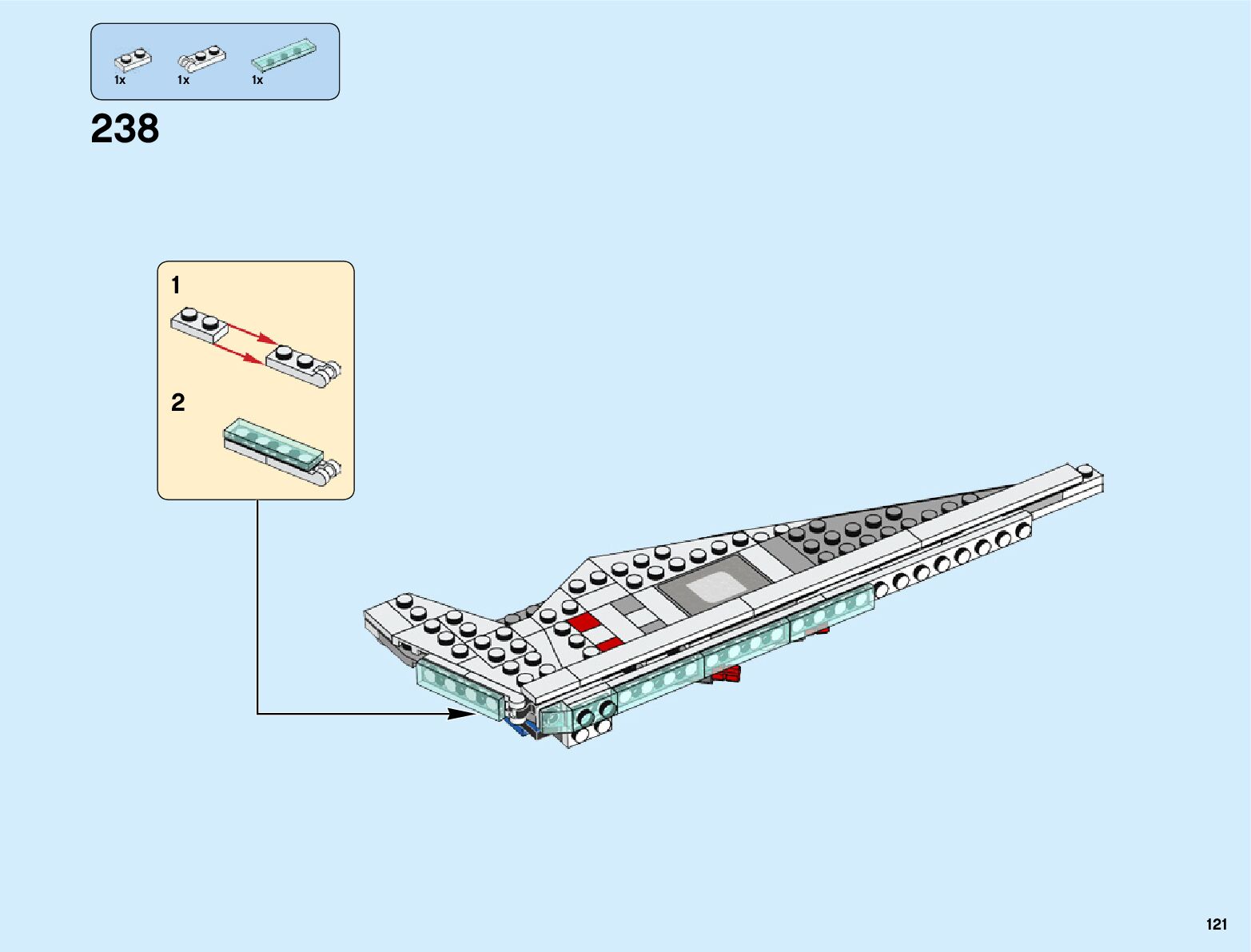 1x
1x
1x

238

1

2

121