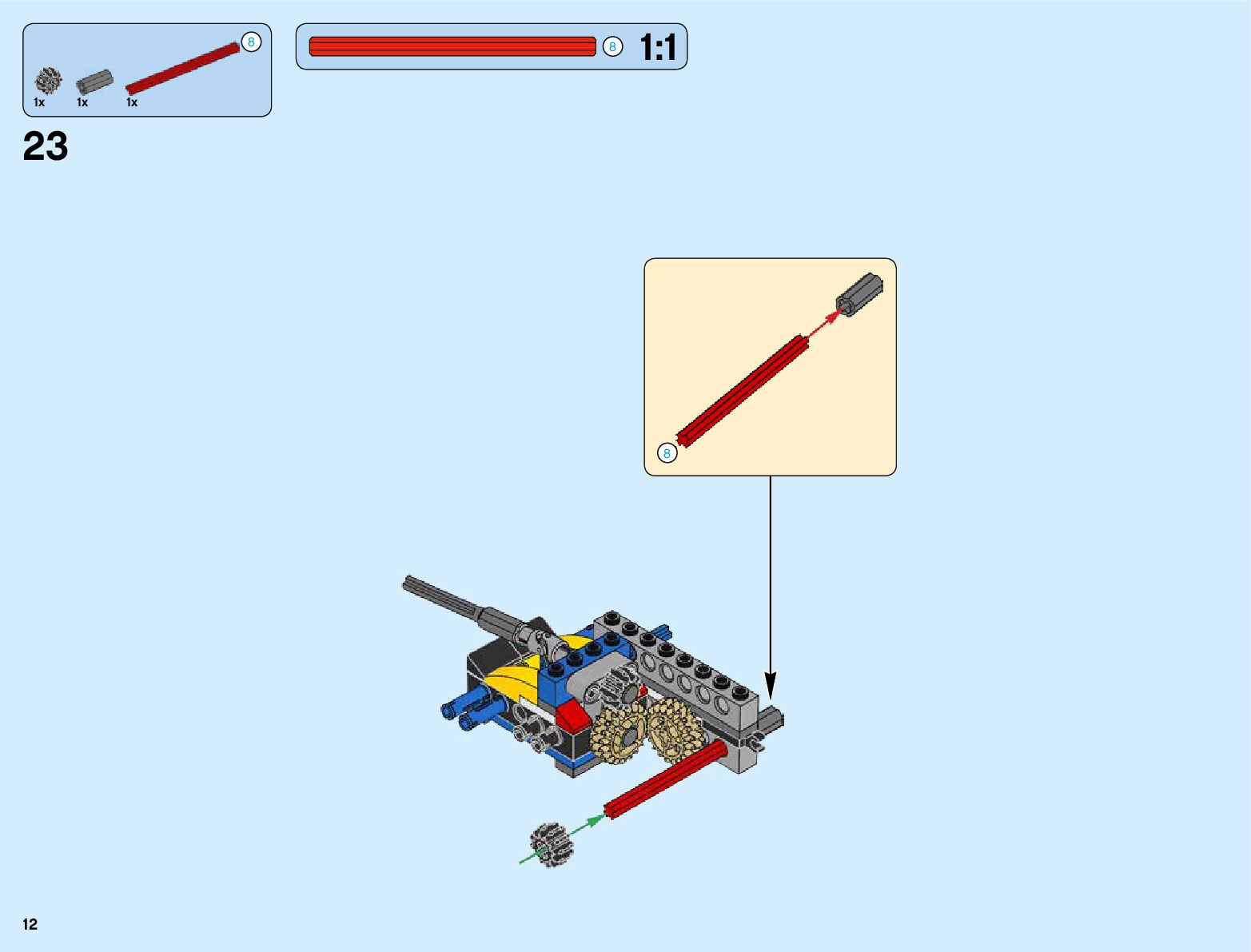 8
1x 1x 1x

8 1:1

23

8

12