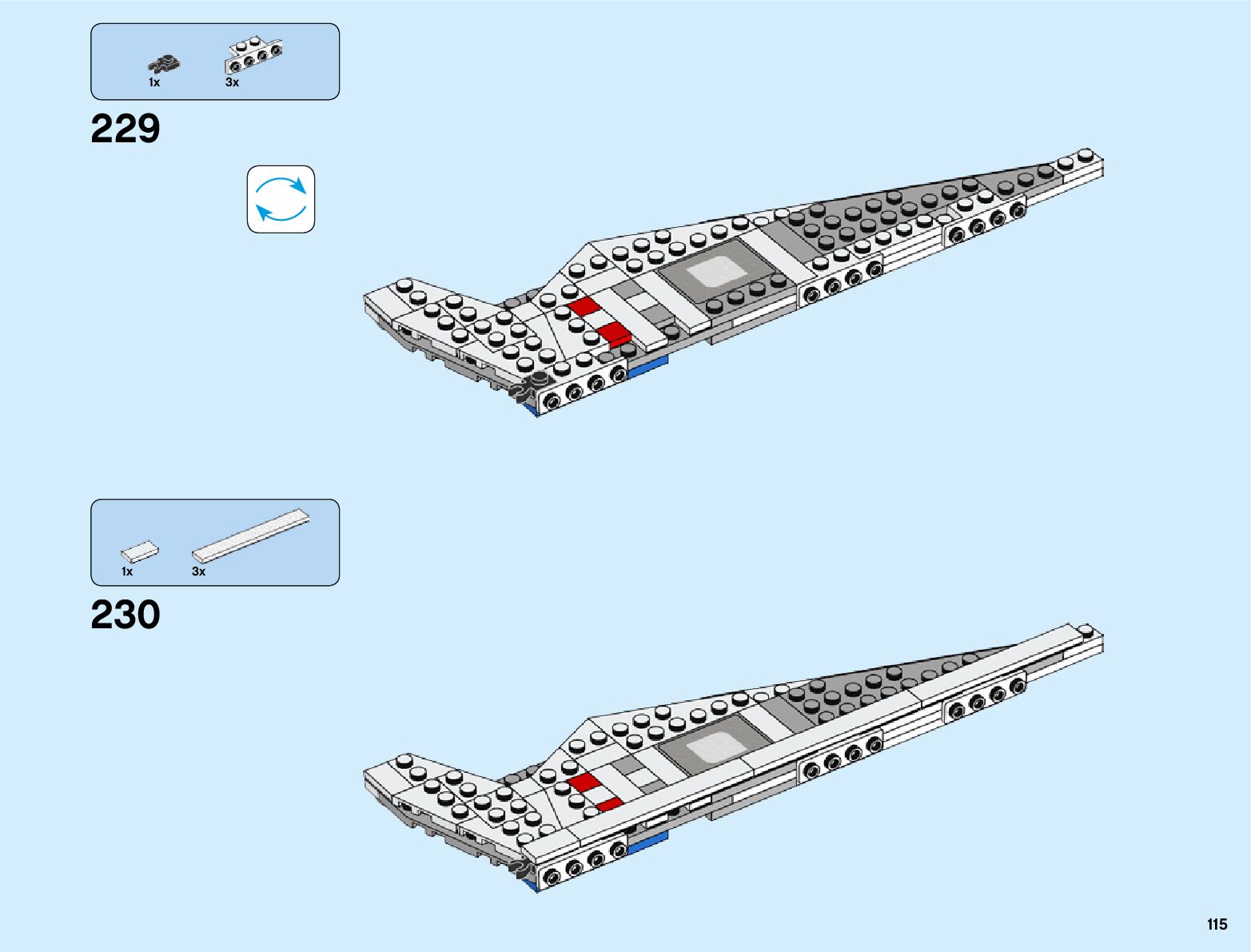 1x 3x

229

1x 3x

230

115