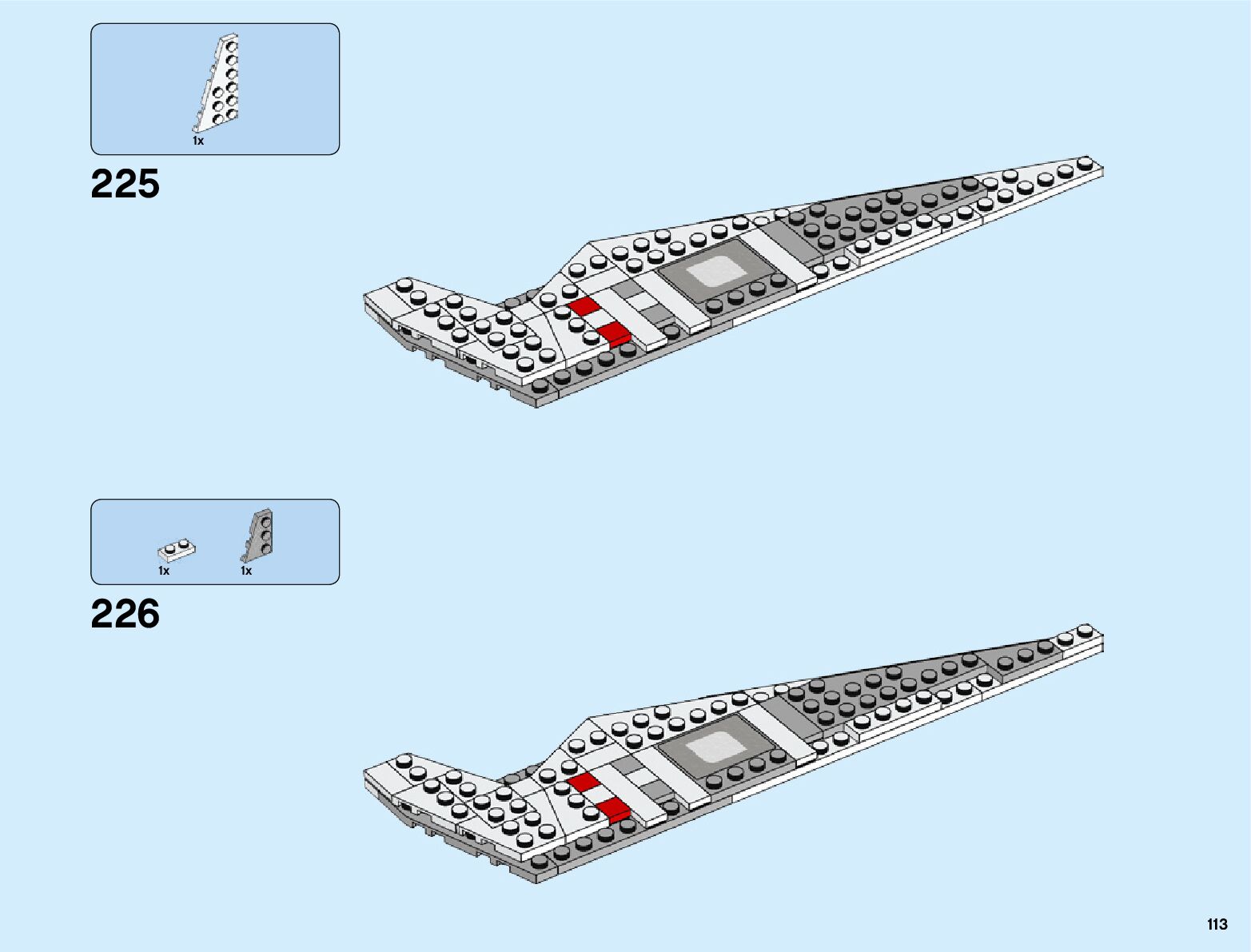 1x

225

1x 1x

226

113