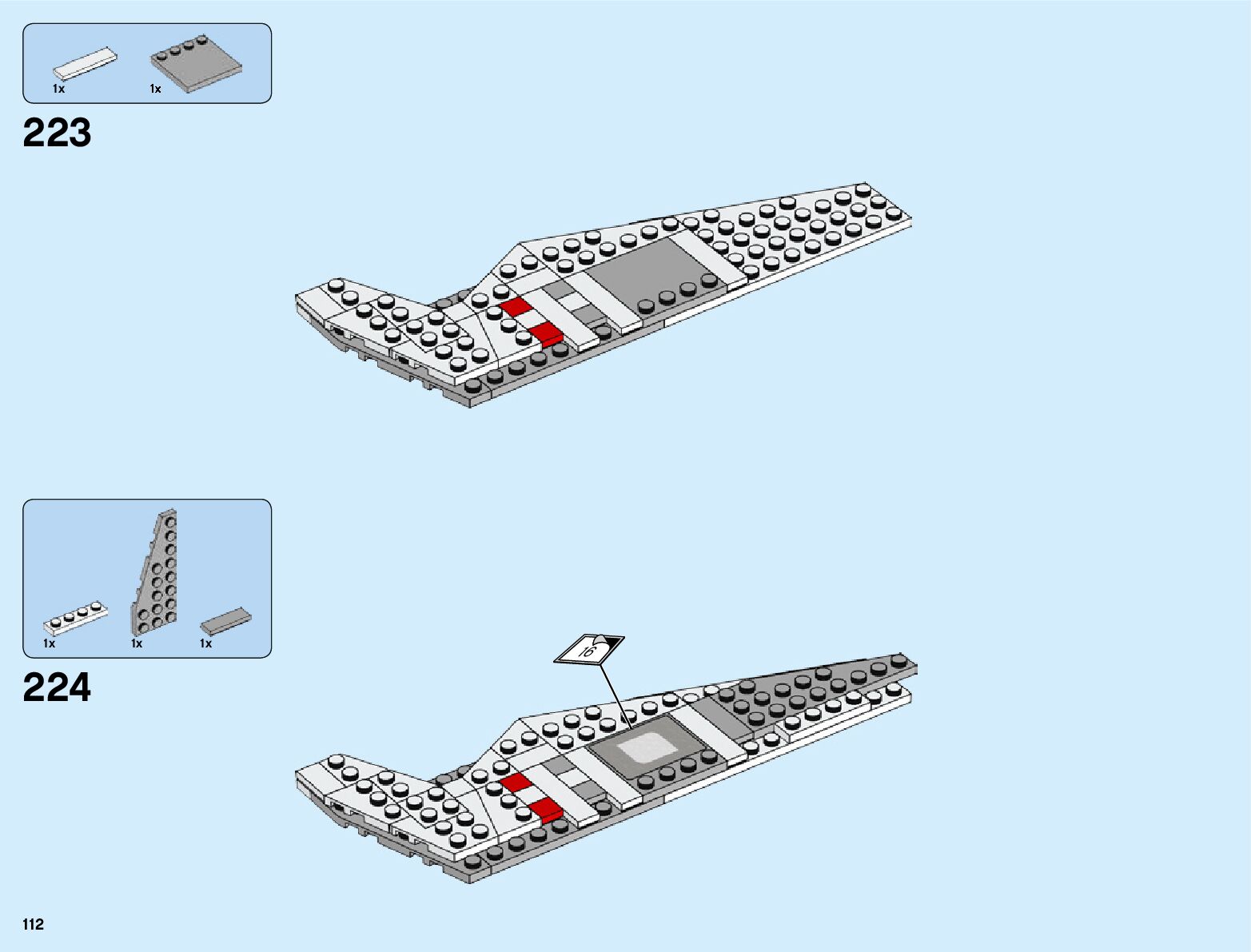 1x 1x

223

1x 1x 1x

224

16

112