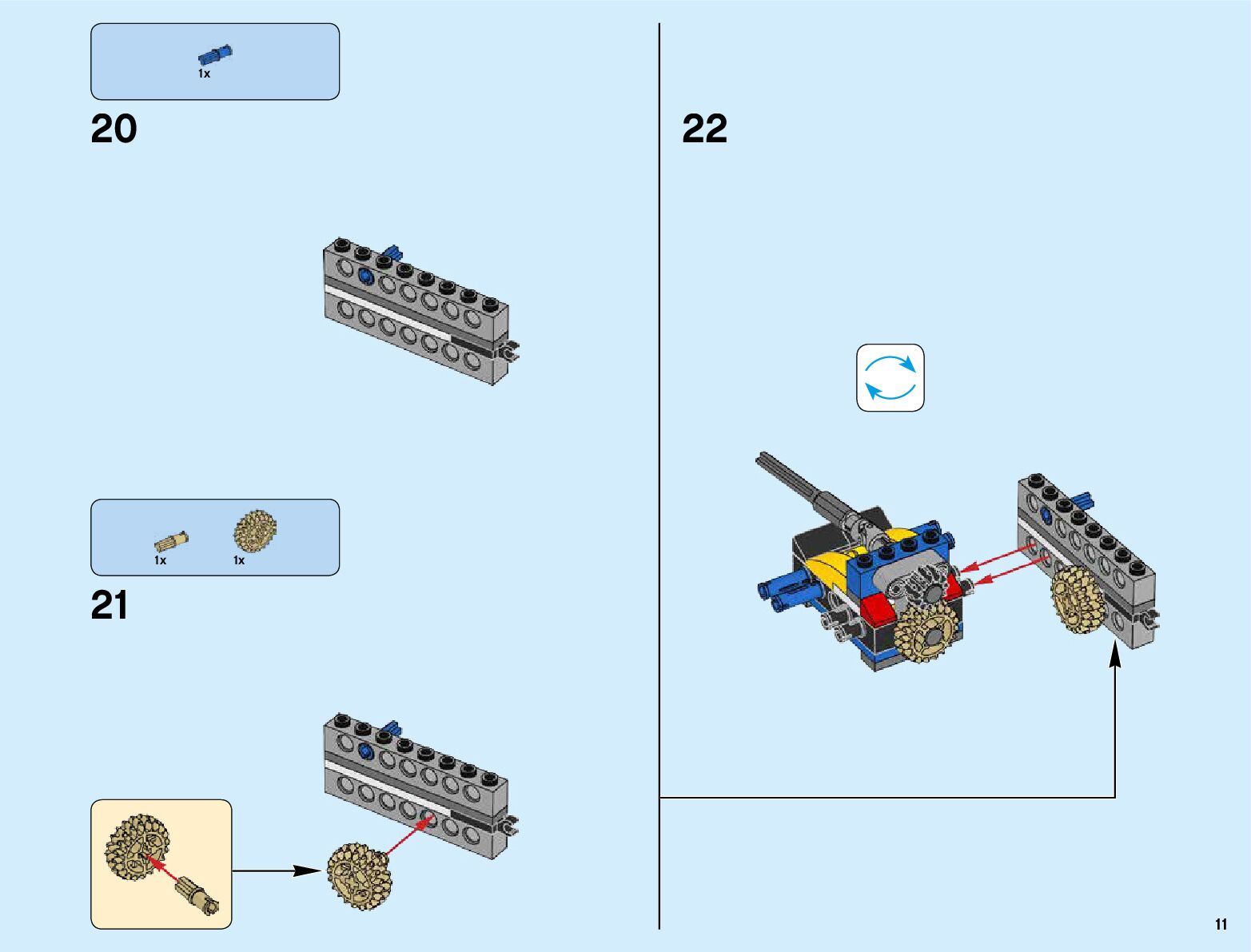 1x

20

1x 1x

21

22

11