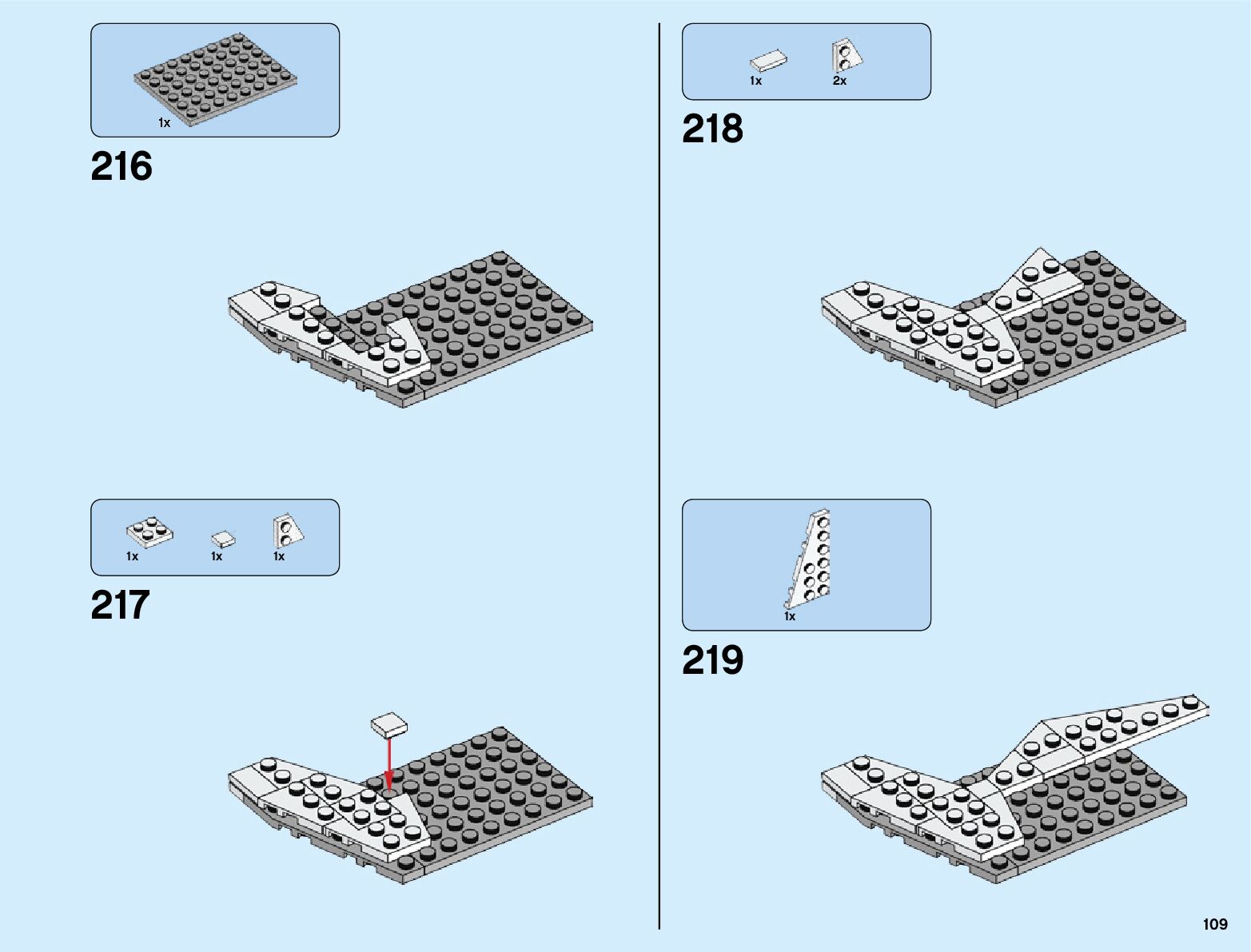 1x

216

1x 1x 1x

217

1x 2x

218

1x

219

109