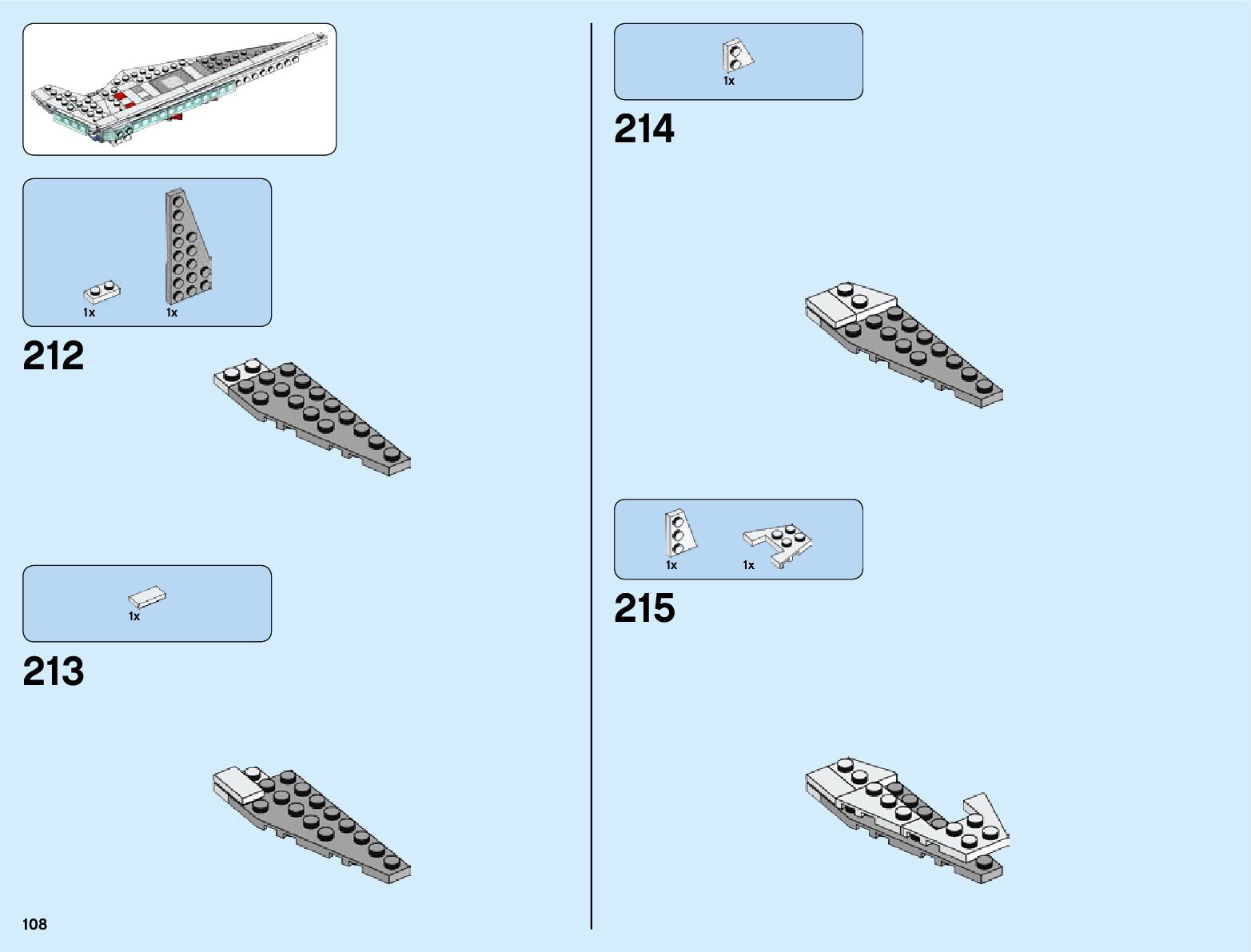 1x 1x

212

1x

213

108

1x

214

1x 1x

215