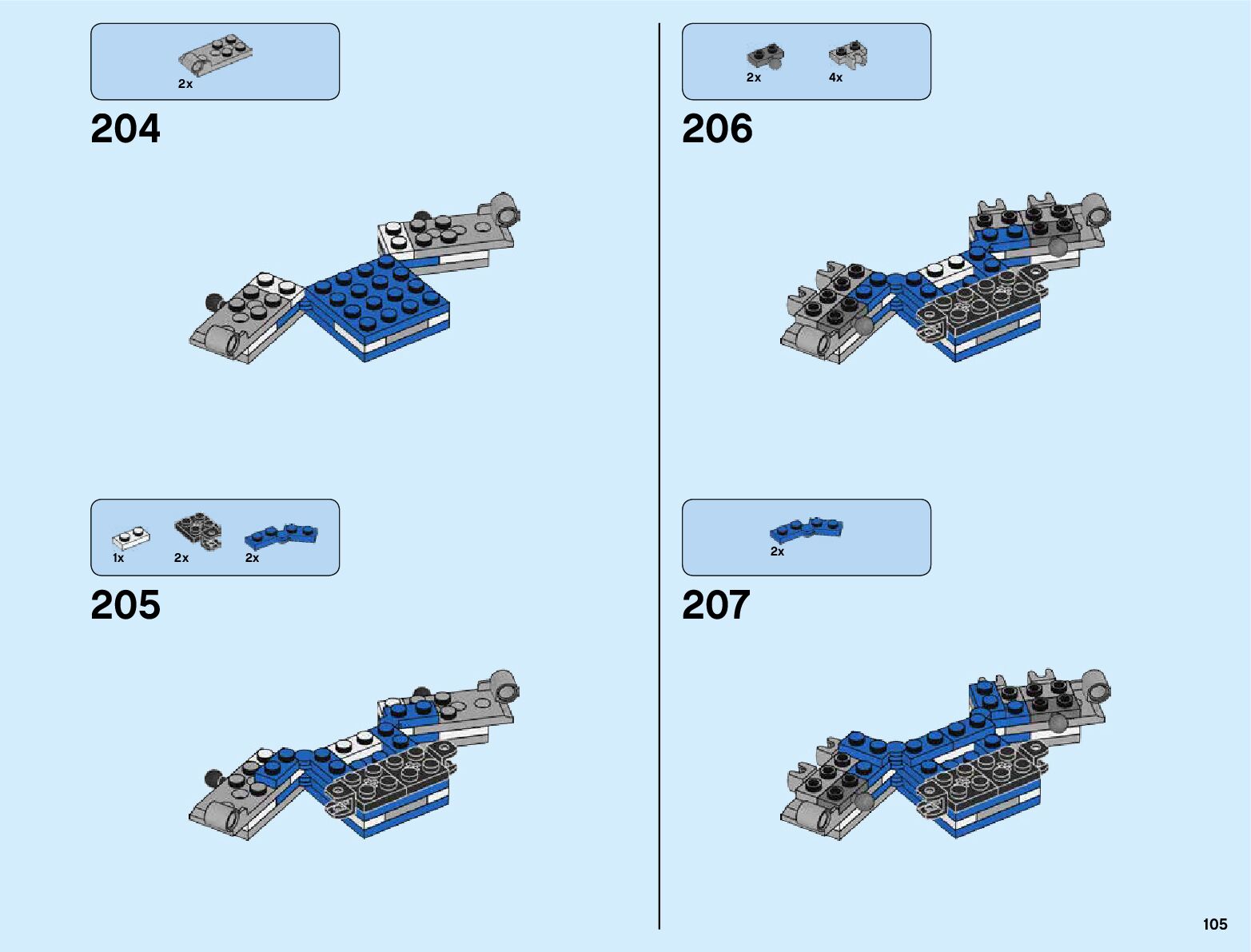 2x

204

1x 2x 2x

205

2x 4x

206

2x

207

105