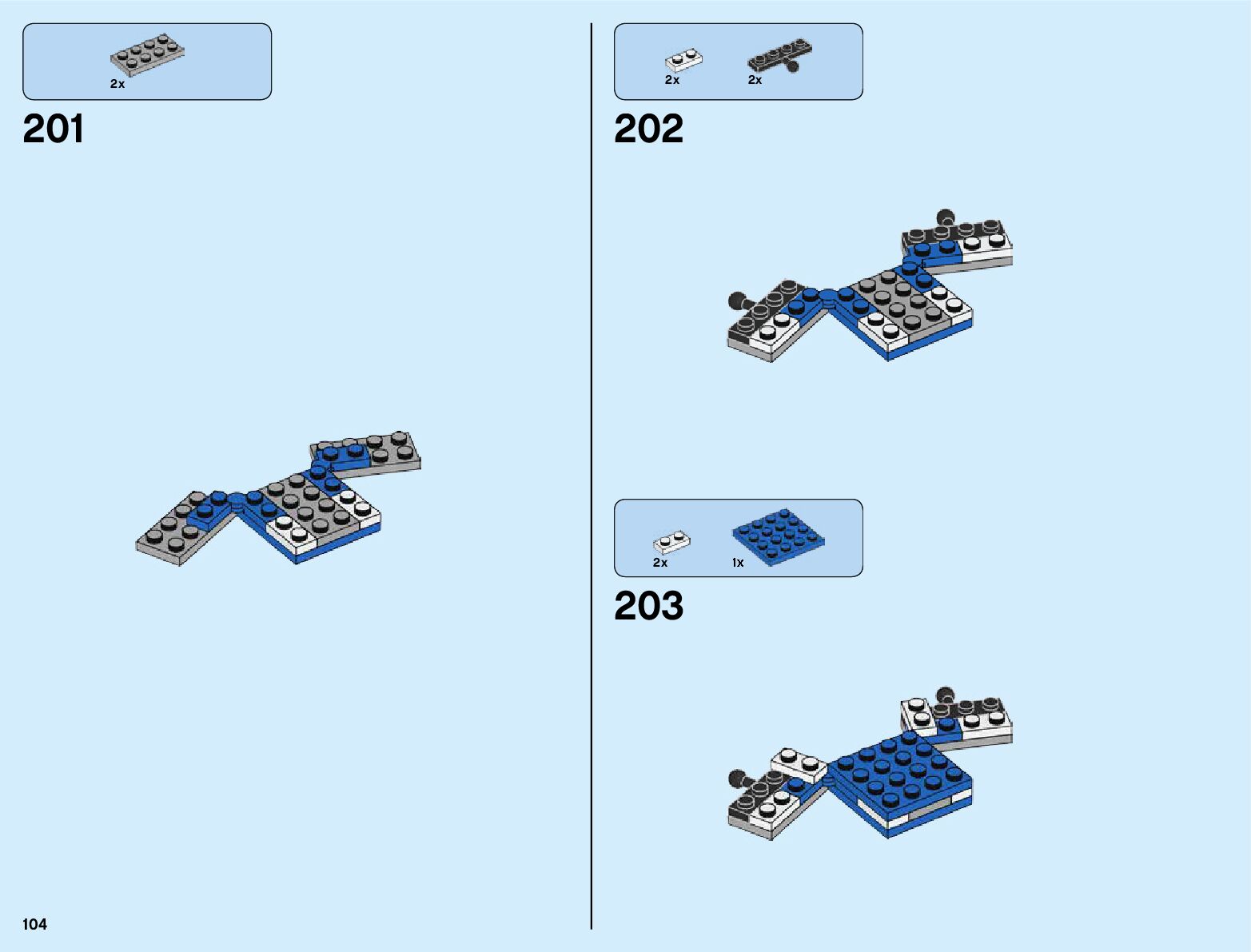 2x

201

2x
2x

202

2x
1x

203

104