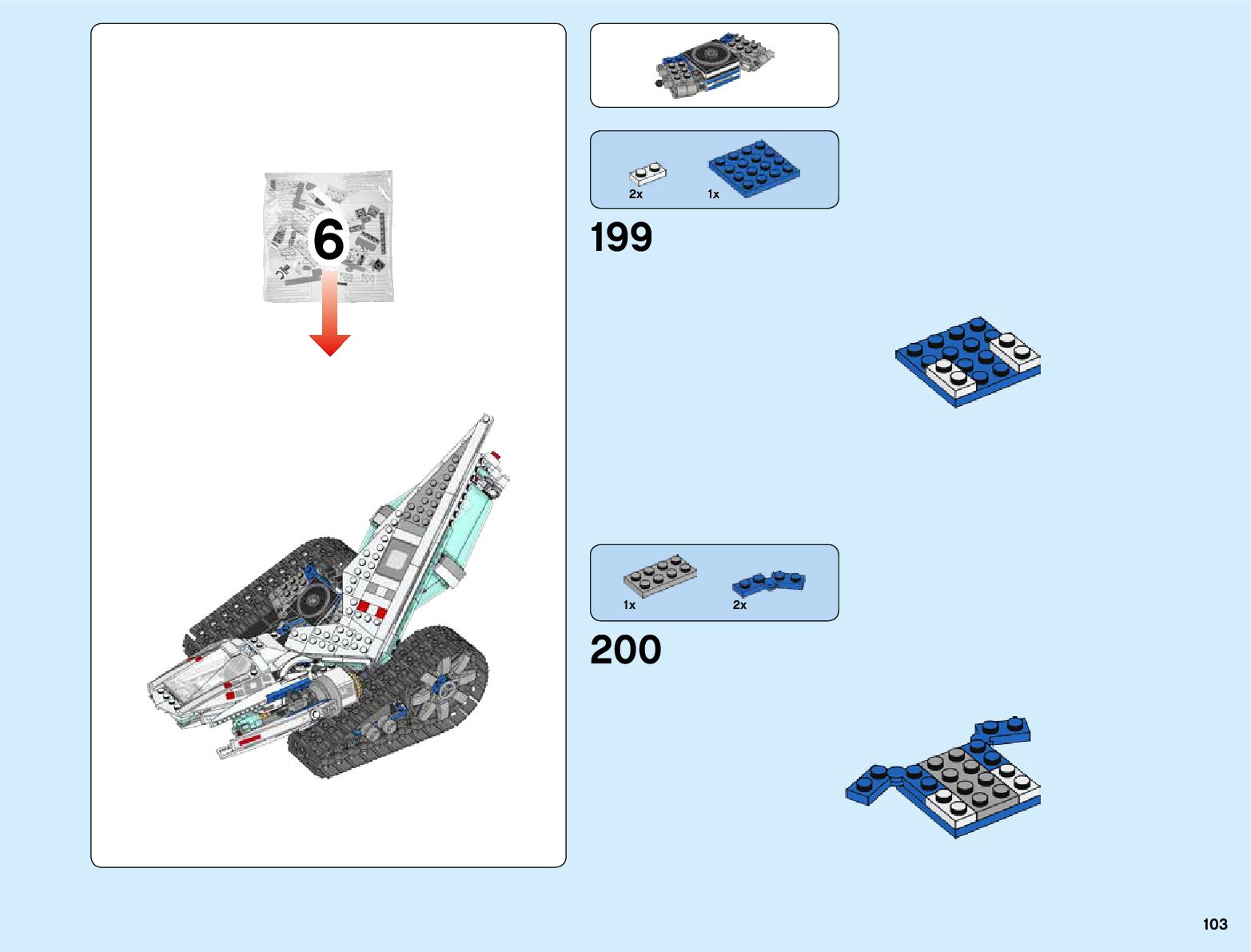 6

2x 1x

199

1x 2x

200

103