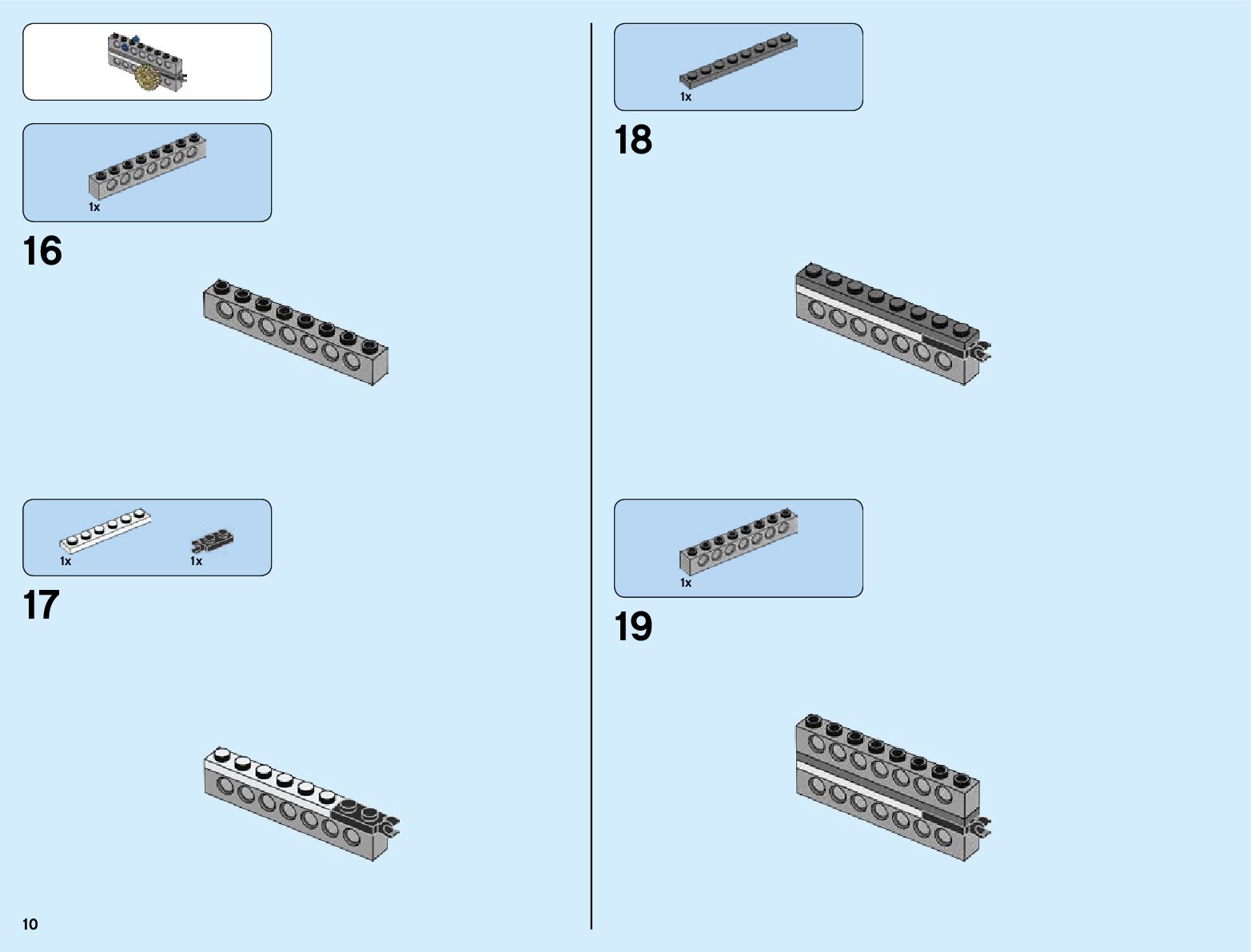 1x

16

1x

1x

17

10

1x

18

1x

19