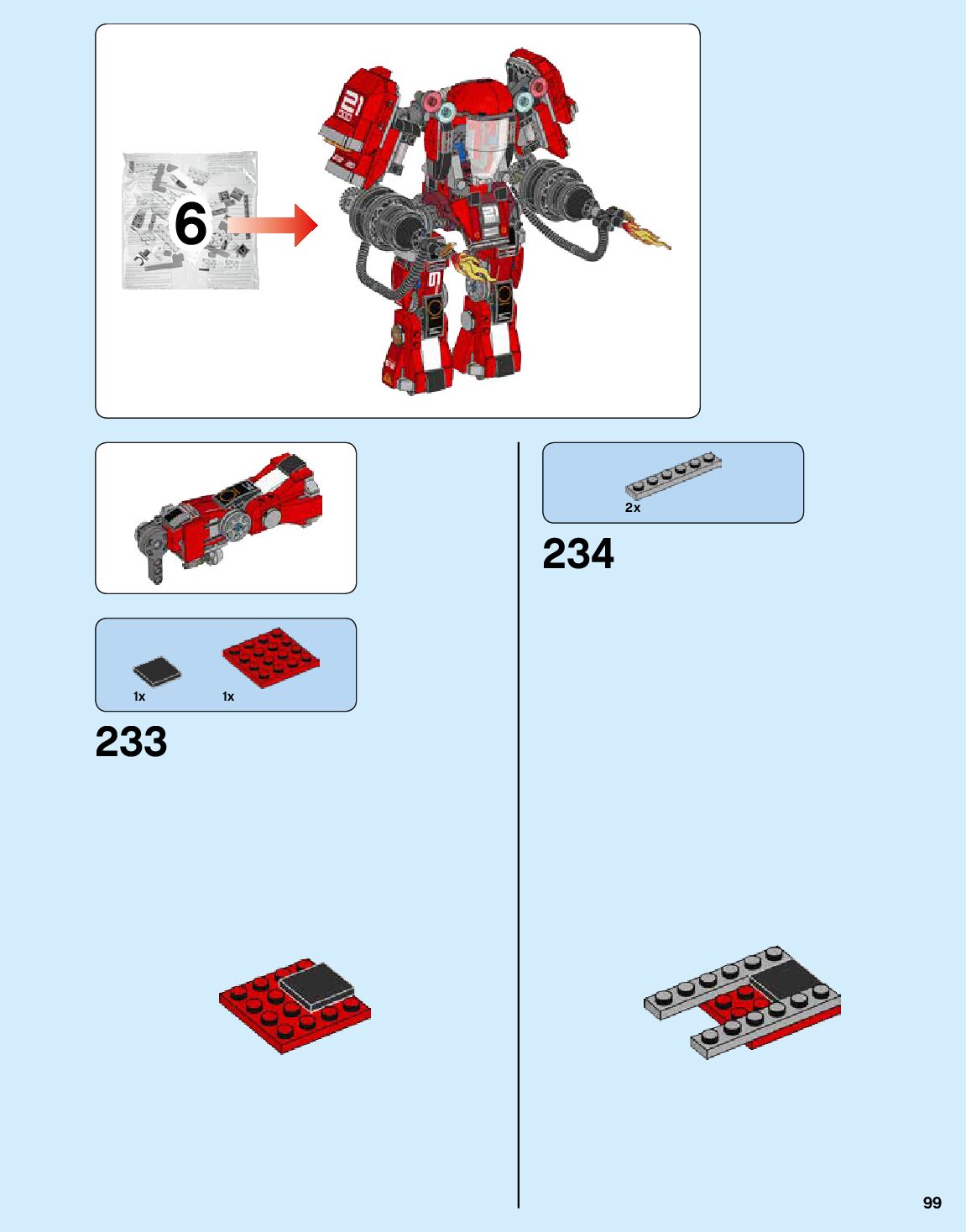 6

1x
1x

233

2x

234

99