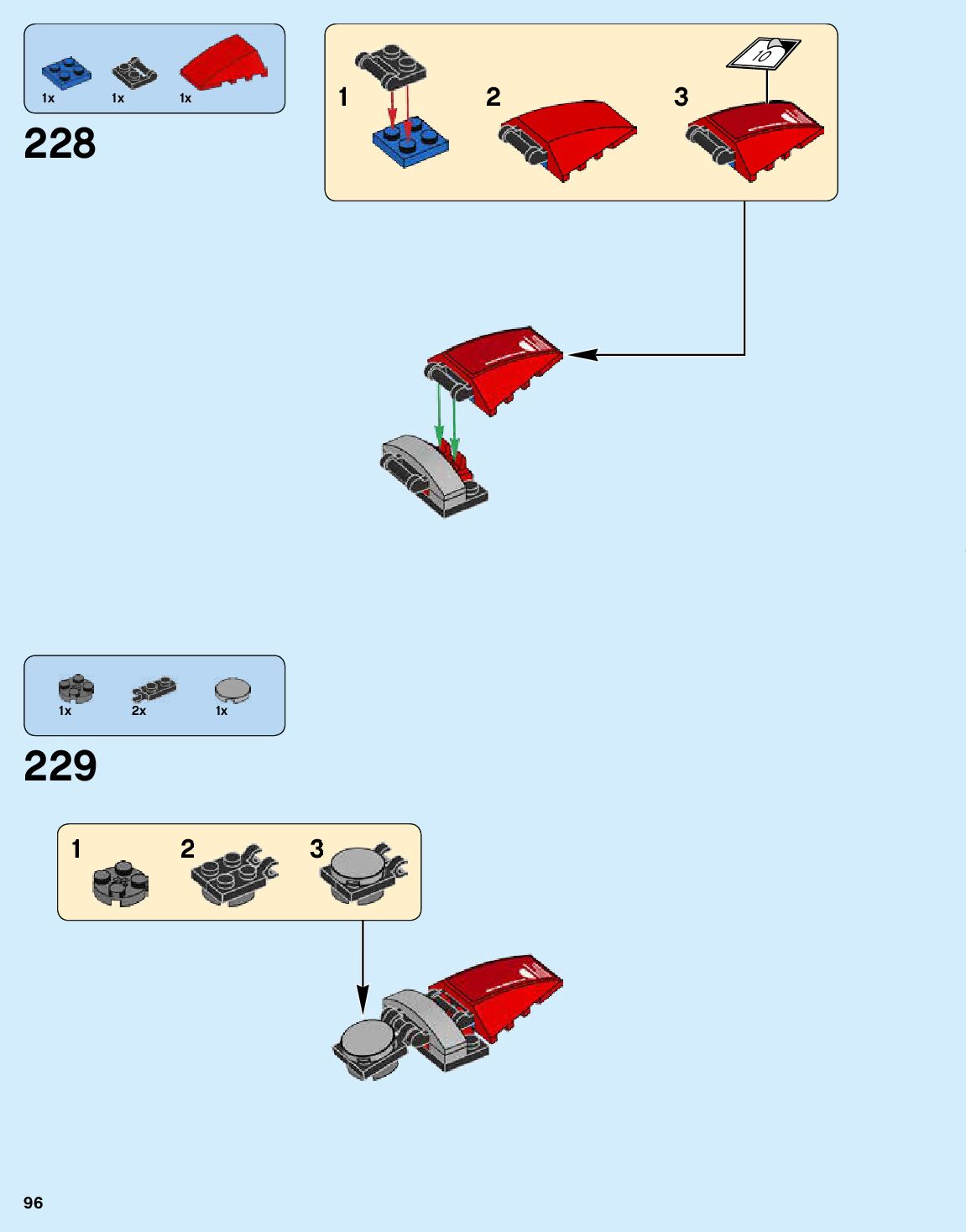 1x 1x 1x

228

1 2 3

10

1x 2x 1x

229

1 2 3

96