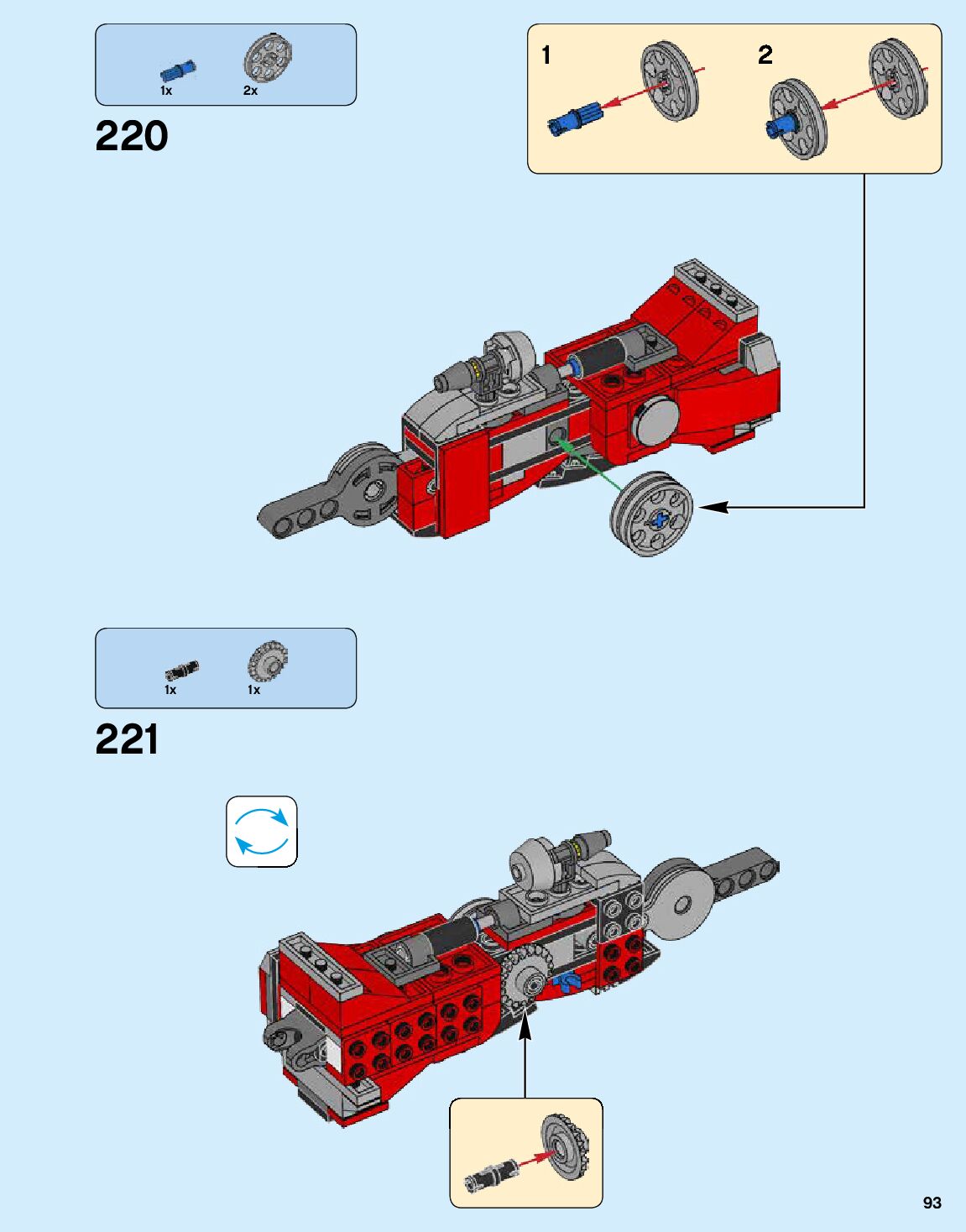 1x 2x

220

1 2

1x 1x

221

93