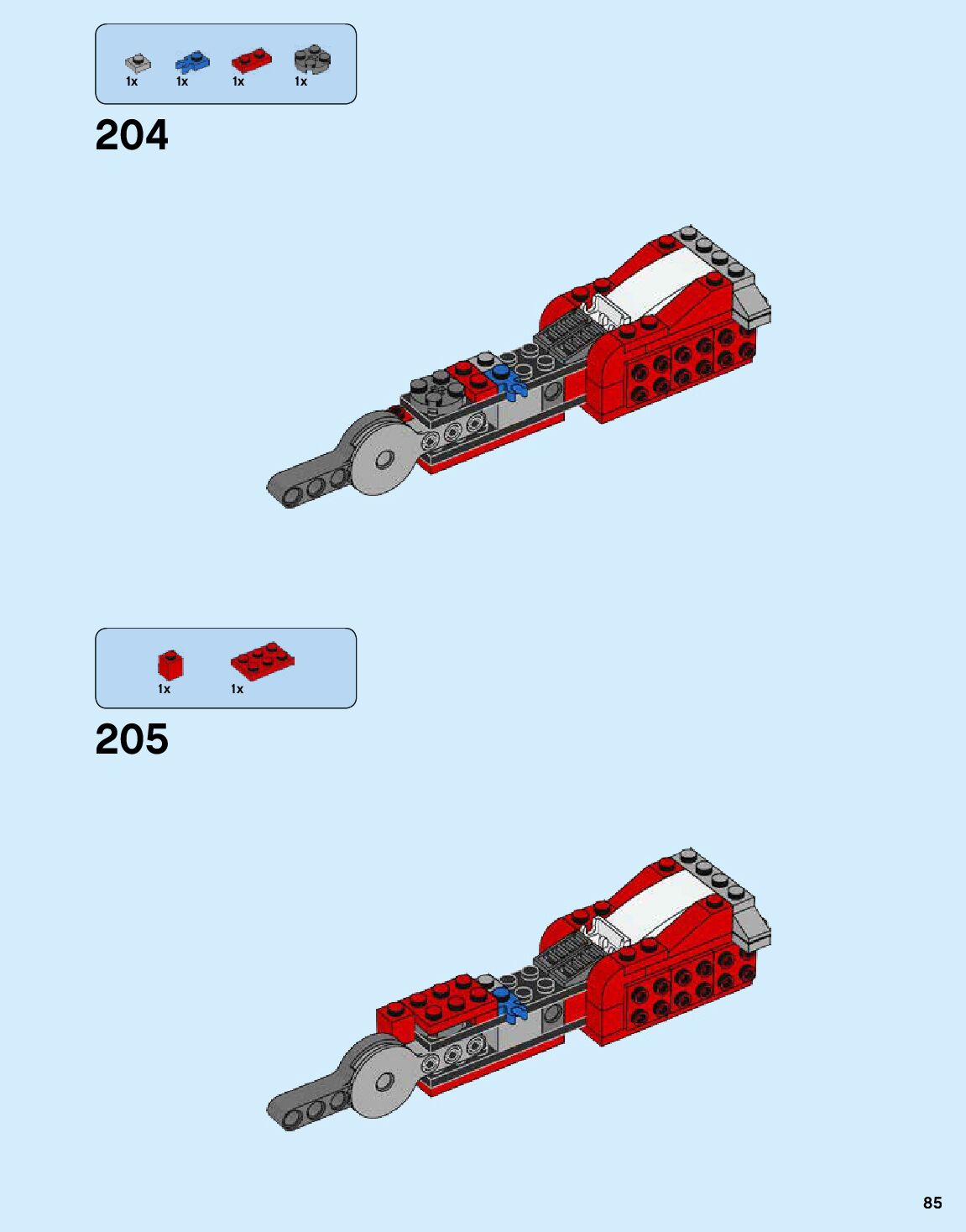 1x 1x 1x 1x

204

1x 1x

205

85