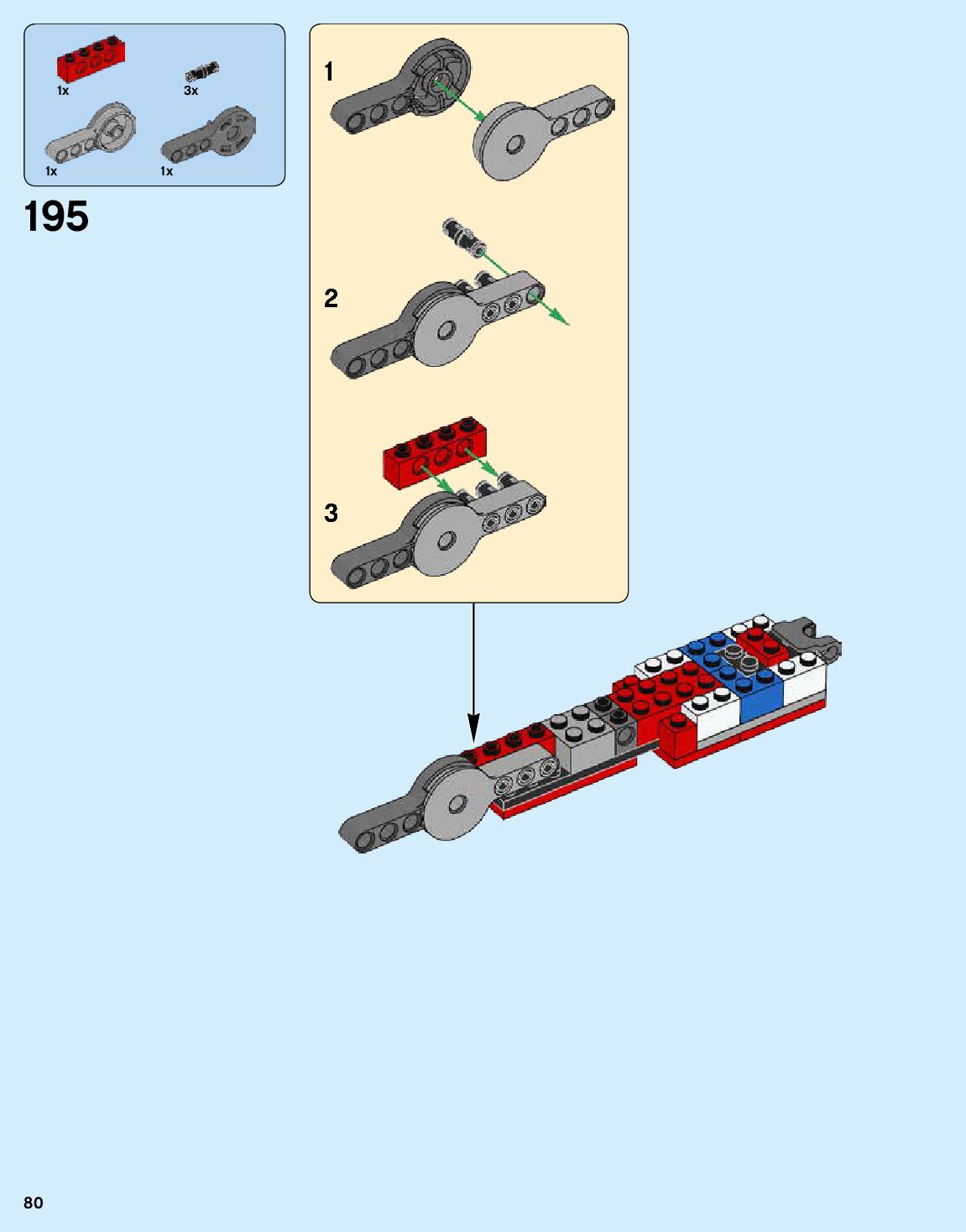 1x

3x

1x

1x

195

1

2

3

80