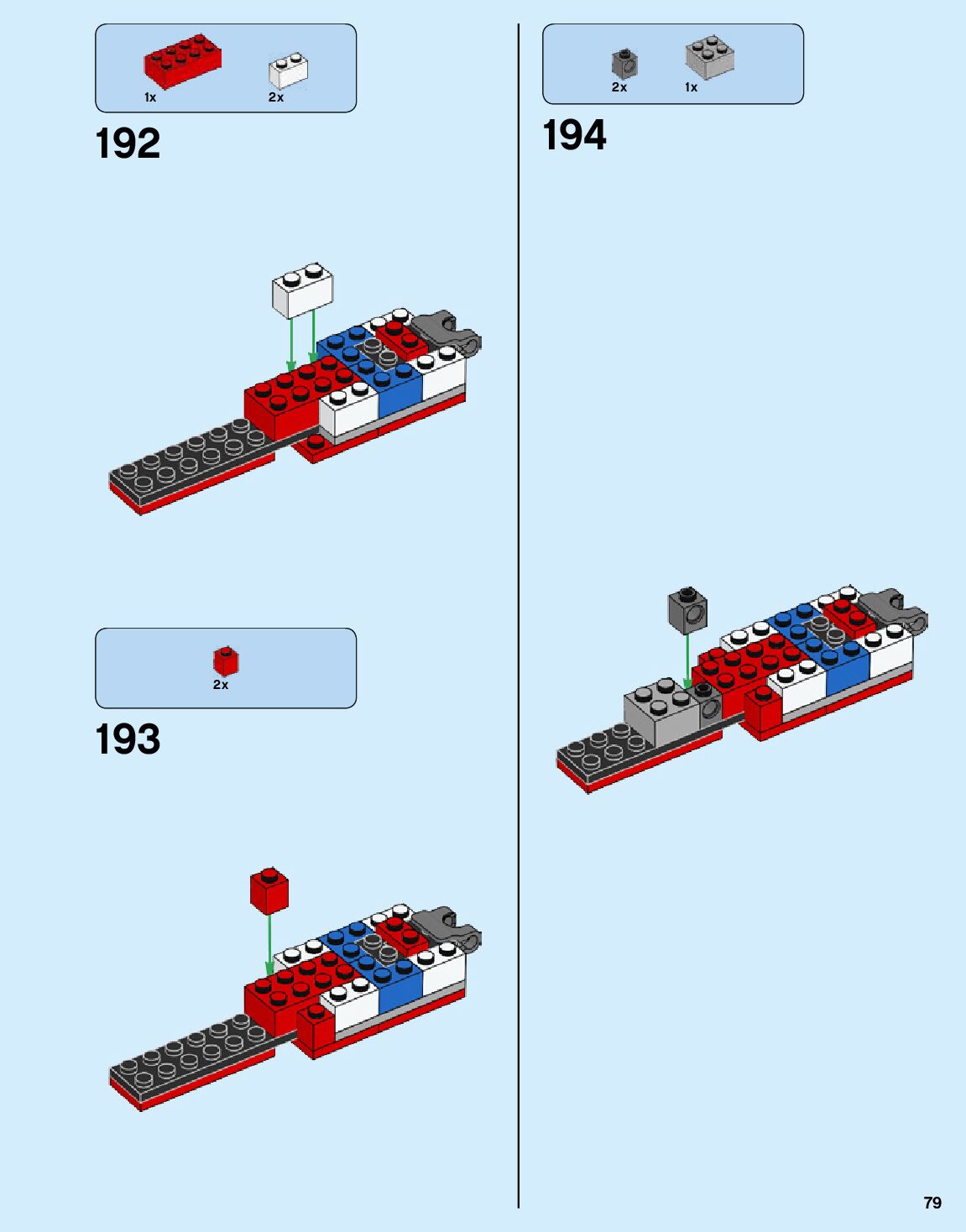 1x 2x

192

2x

193

2x 1x

194

79