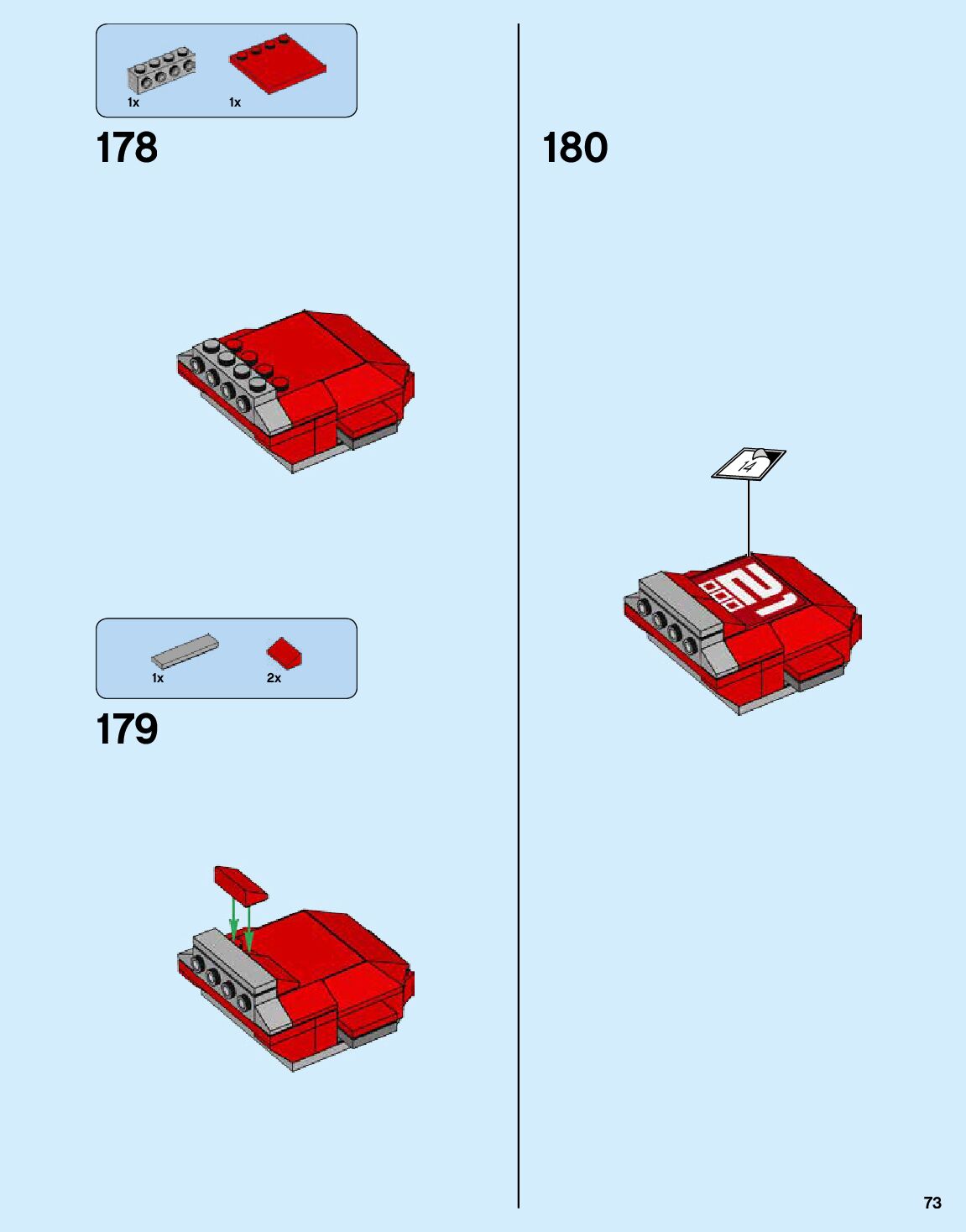 1x 1x

178

1x 2x

179

180

14

21

73