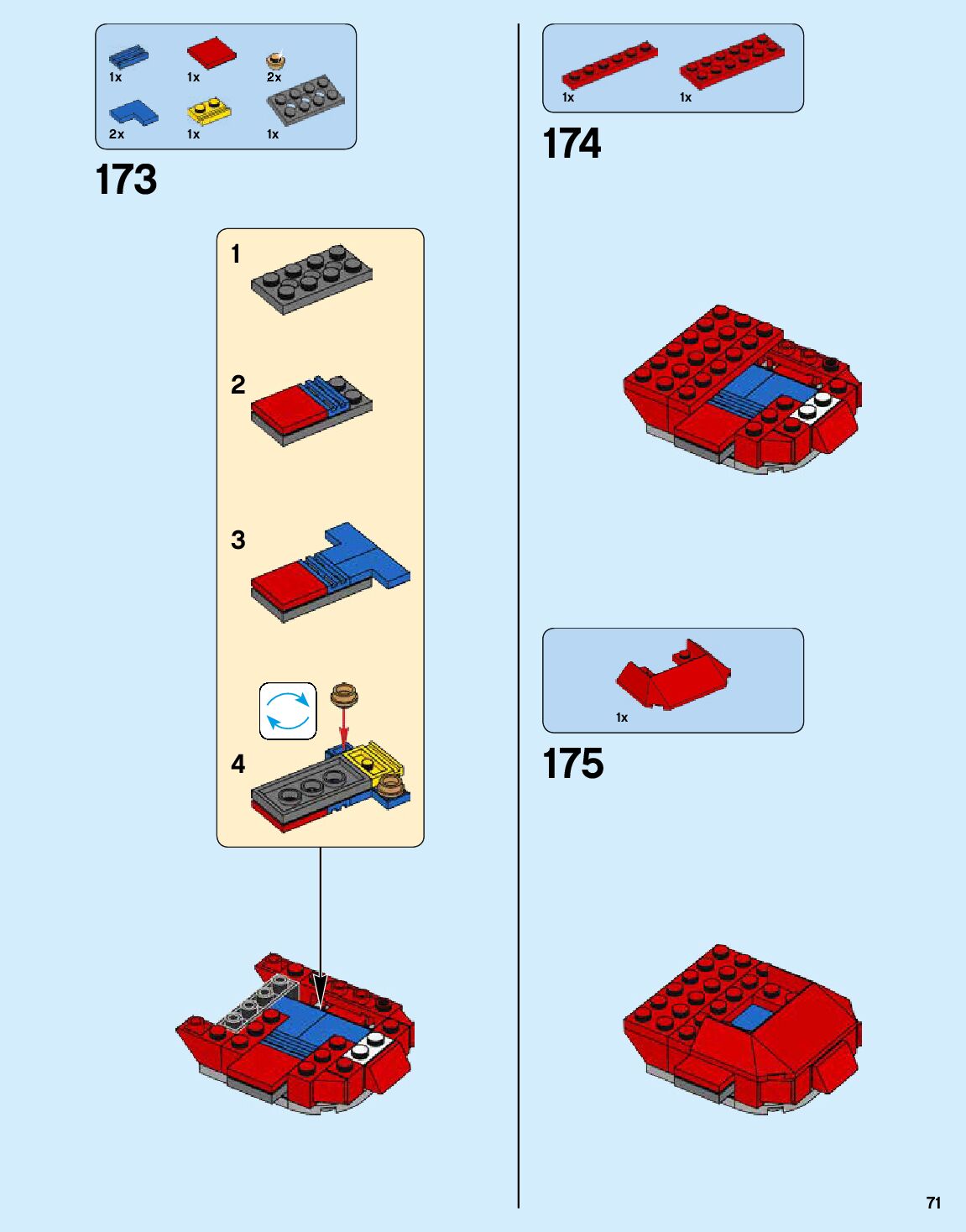 1x
1x
2x
2x
1x
1x

173

1
2
3
4

1x
1x

174

1x

175

71