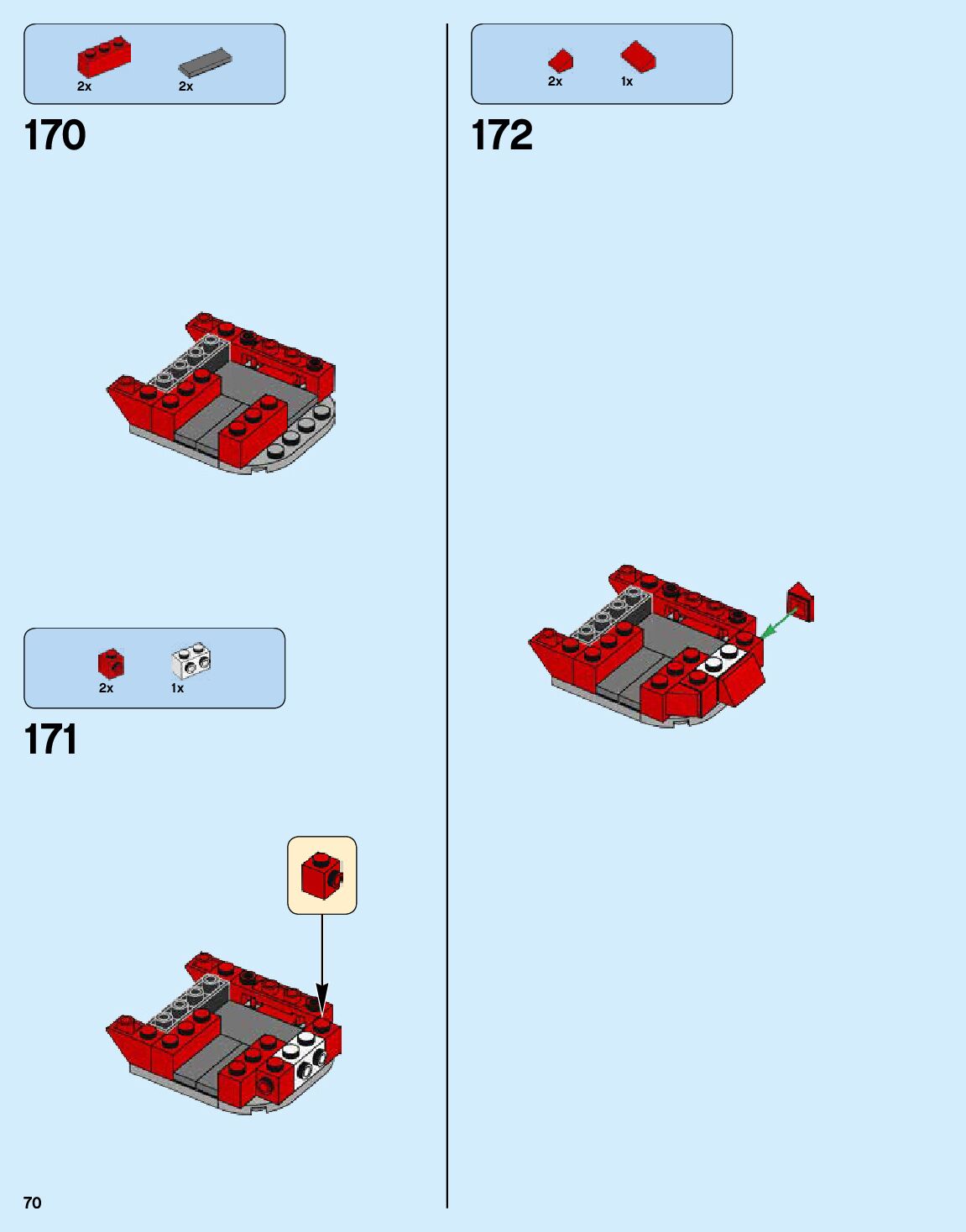 2x 2x

170

2x 1x

171

2x 1x

172

70