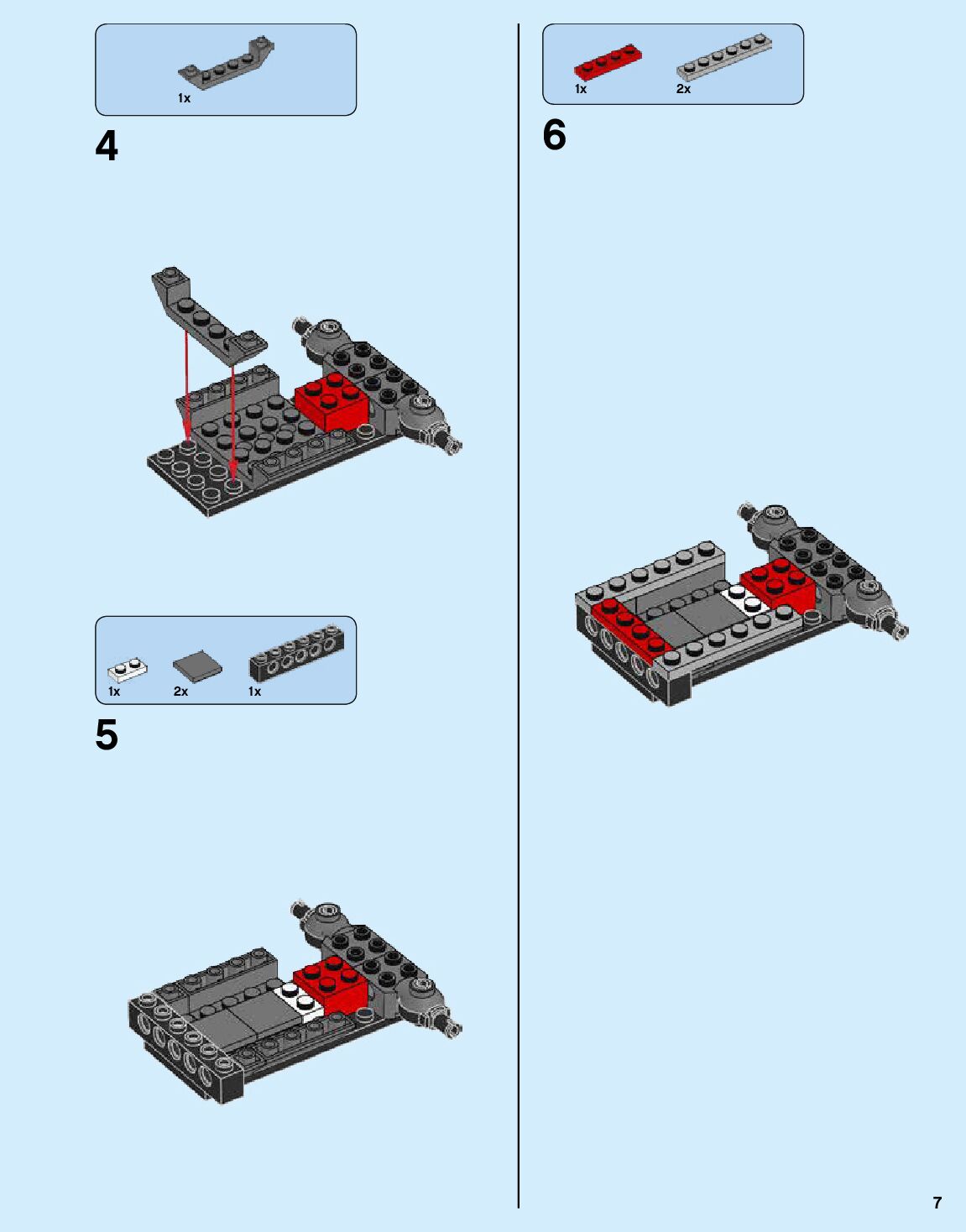 1x

4

1x 2x 1x

5

1x 2x

6

7