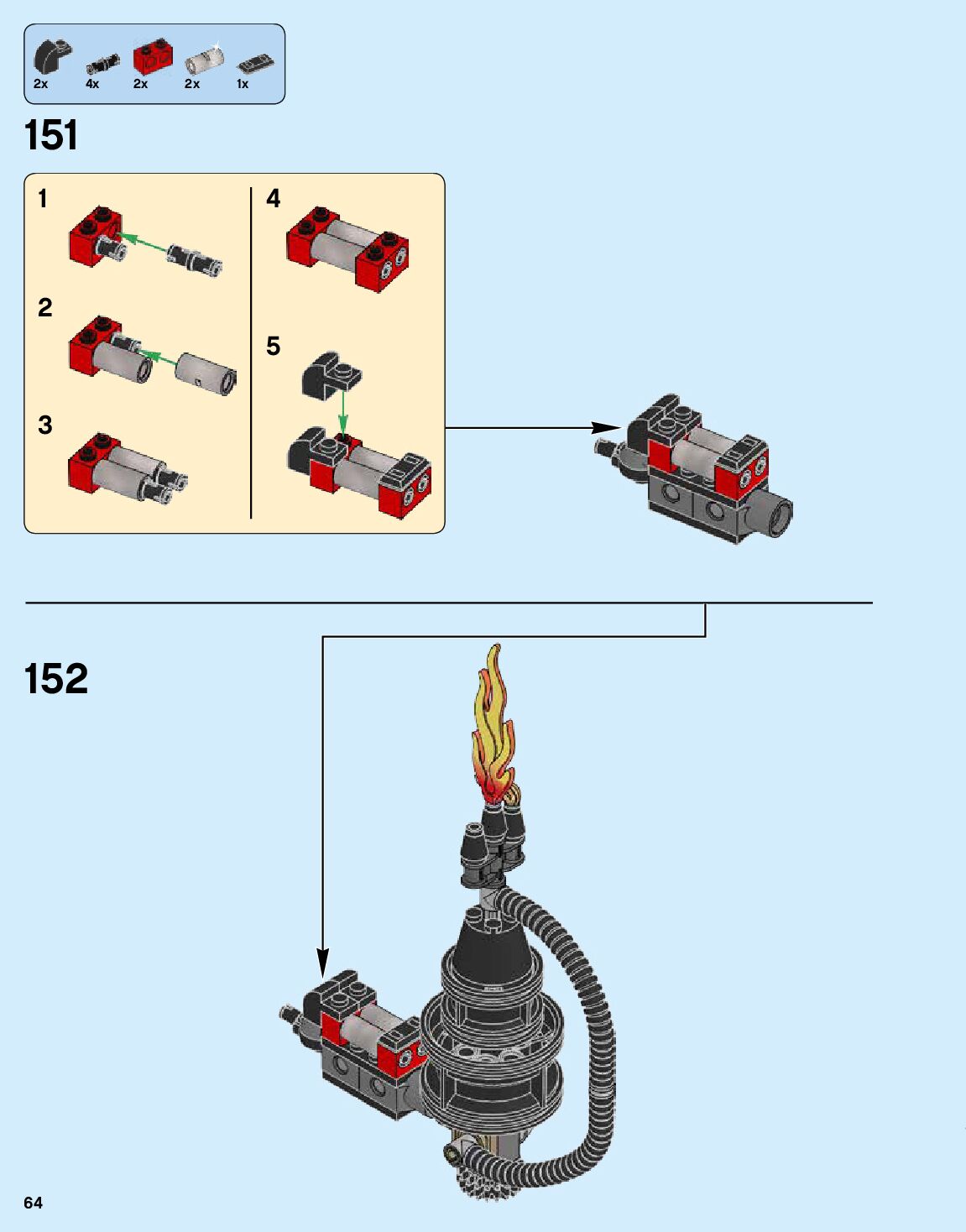 2x 4x 2x 2x 1x

151

1

2

3

4

5

152

64