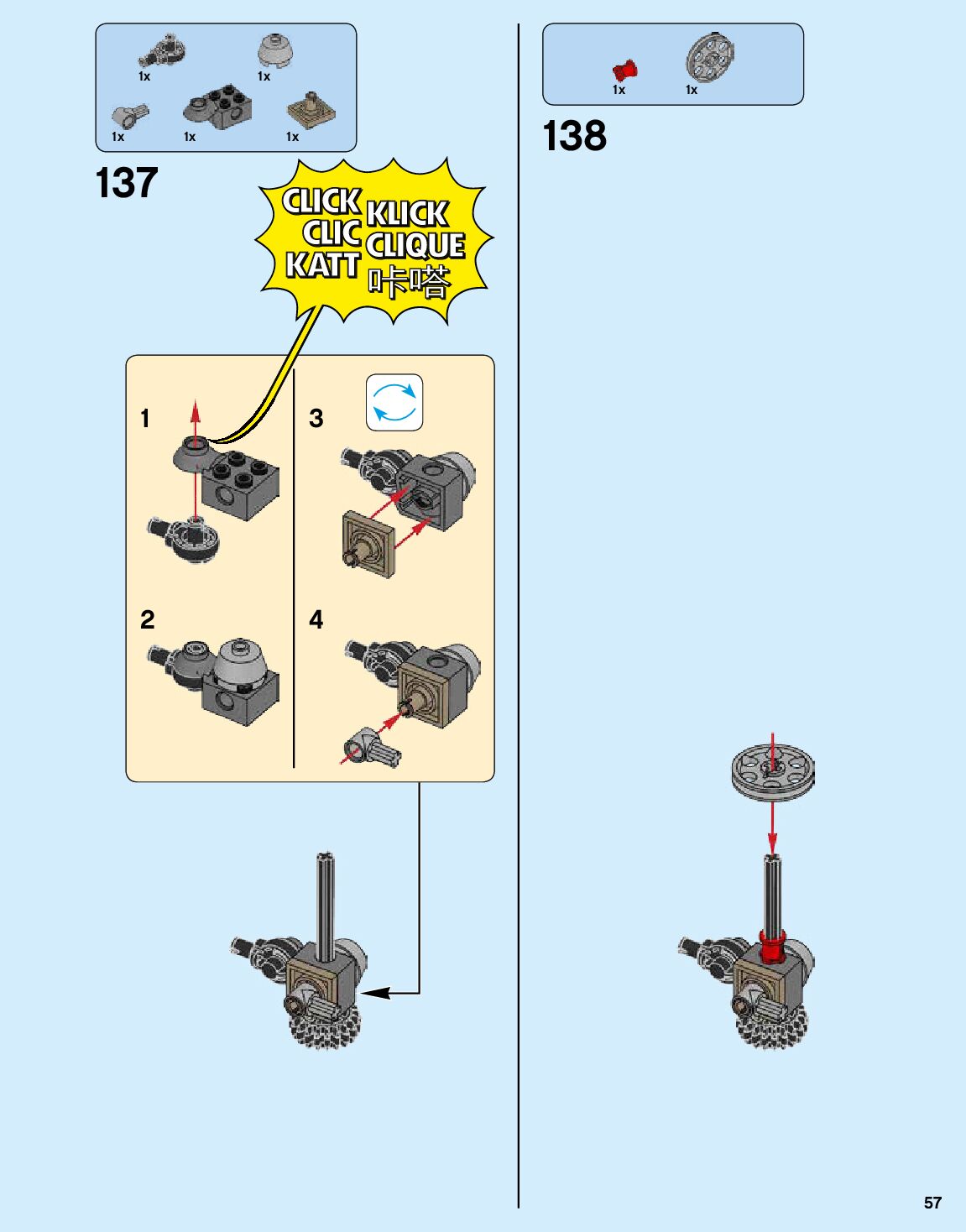 1x 1x
1x 1x 1x

137

CLICK KLICK
CLIC CLIQUE
KATT 咔嗒

1

2

3

4

1x 1x

138

57