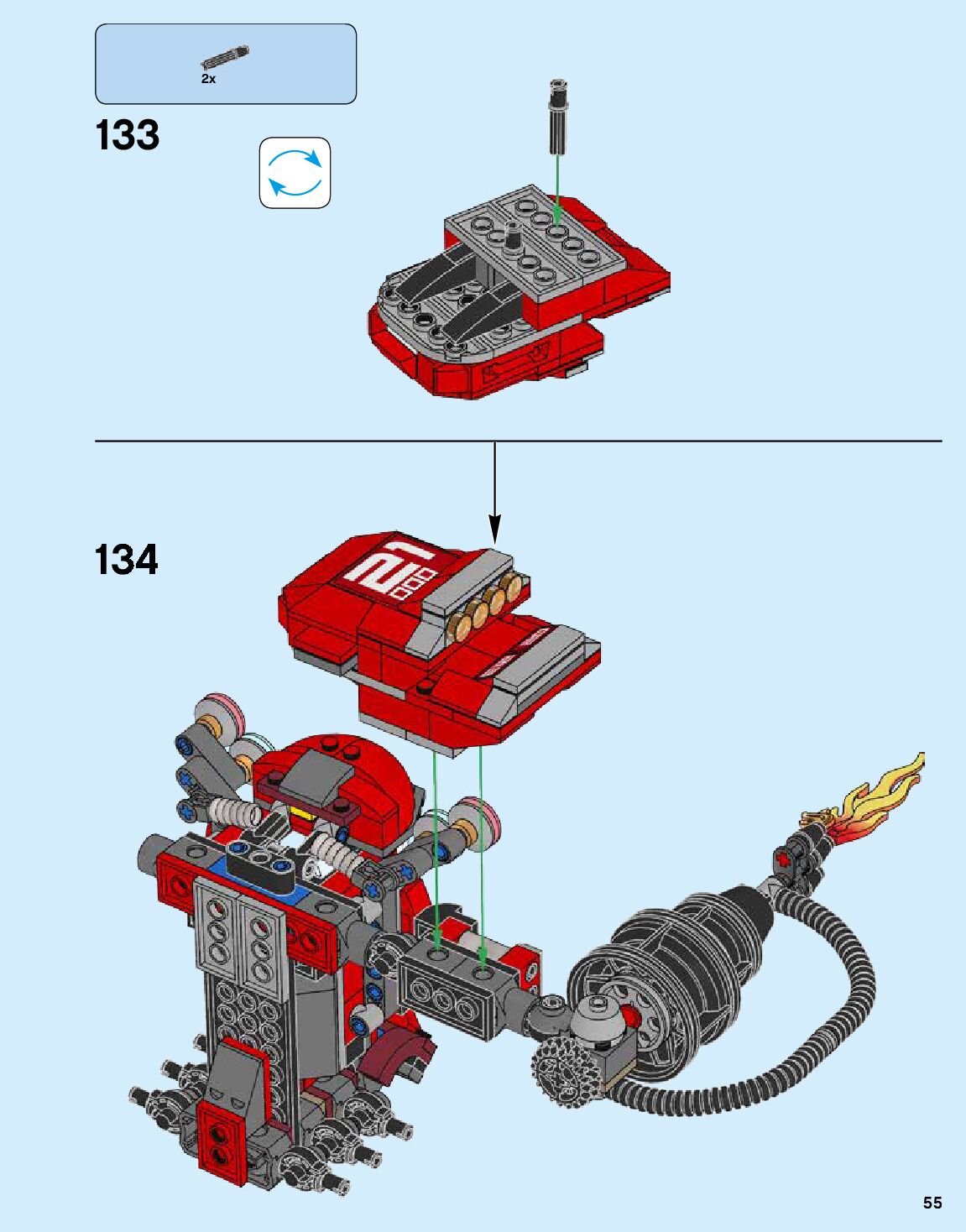 2x

133

134

55