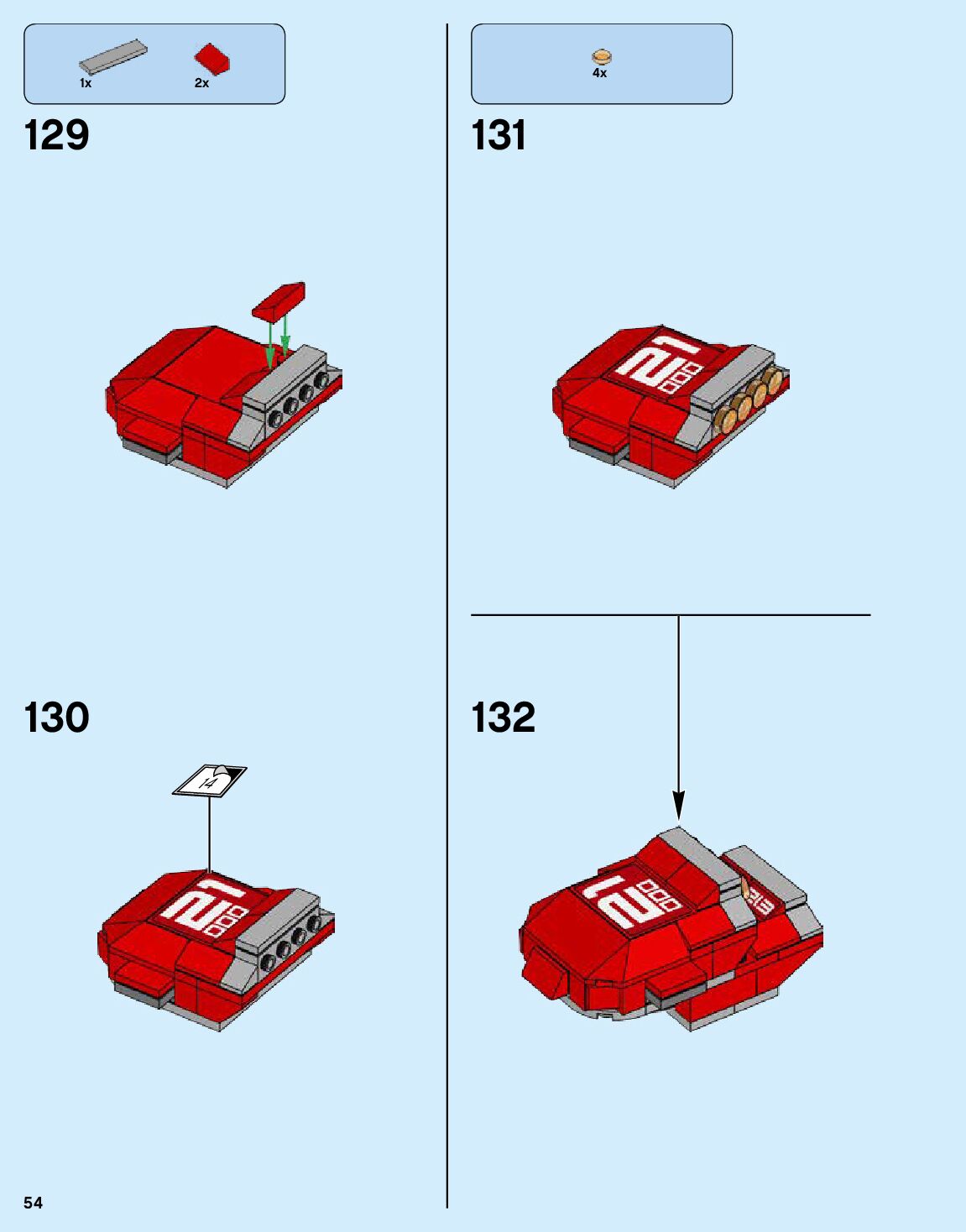 1x 2x

129

130

14

4x

131

132

54