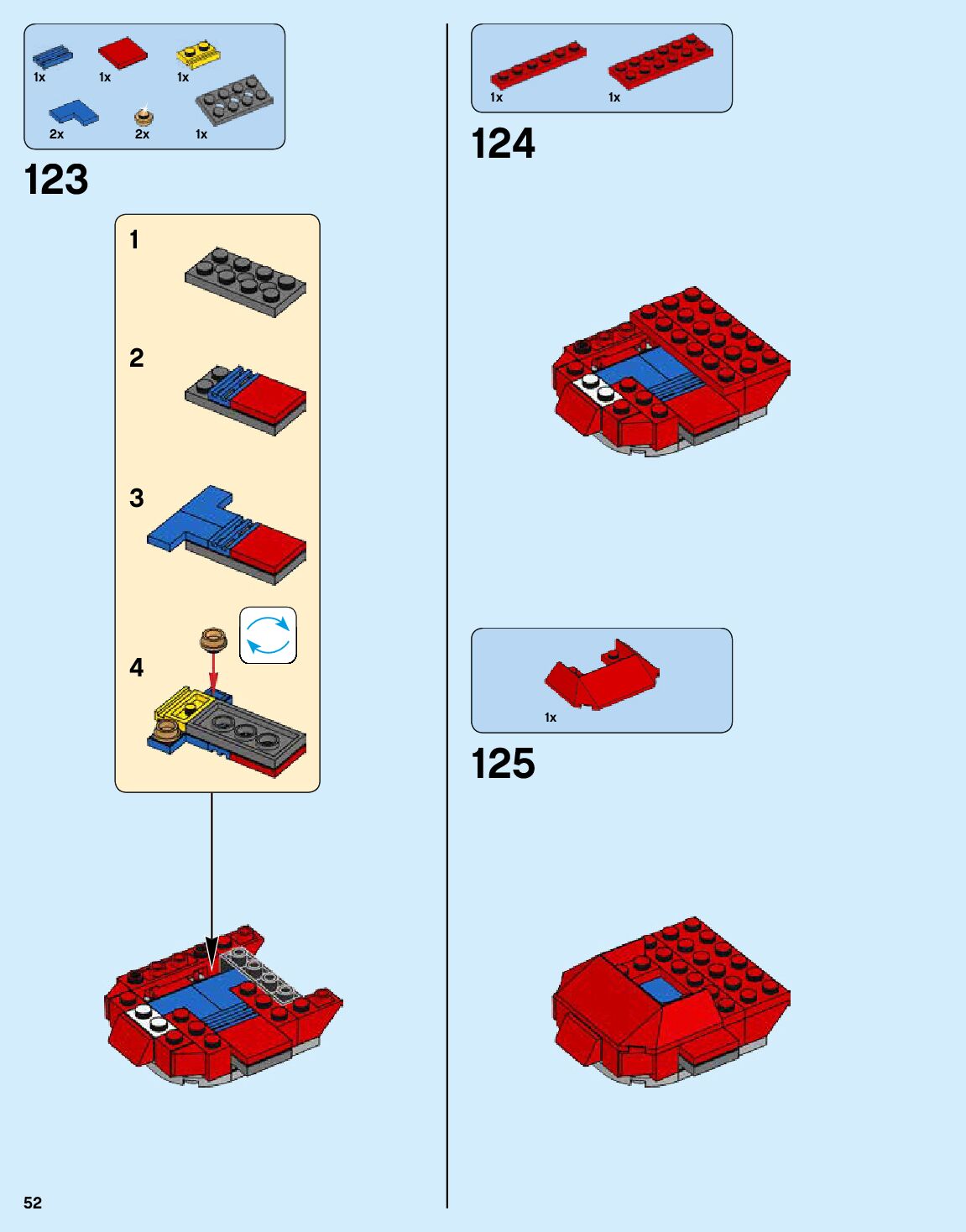 1x
1x
1x
2x
2x
1x

123

1

2

3

4

1x
1x

124

1x

125

52