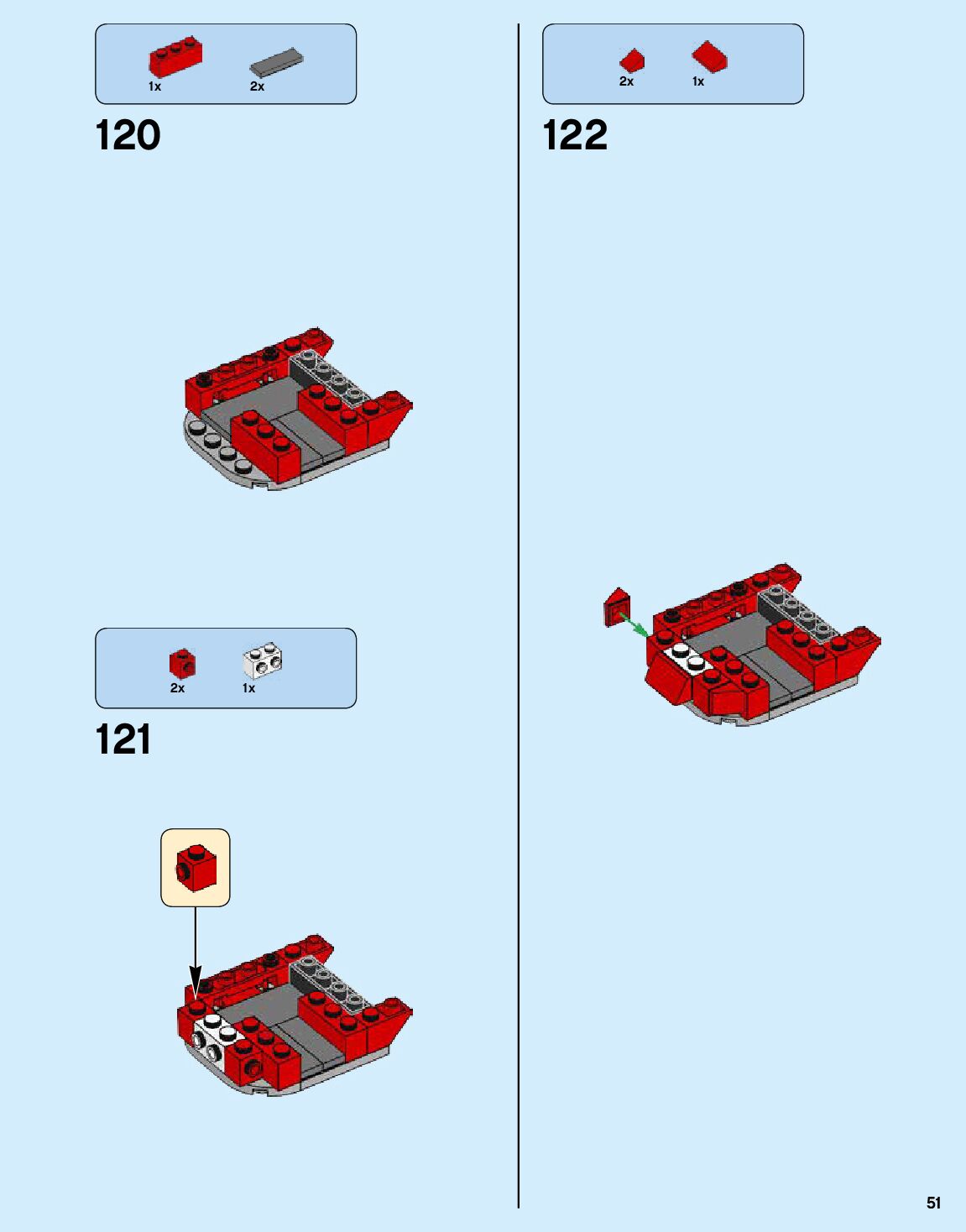 1x 2x

120

2x 1x

121

2x 1x

122

51