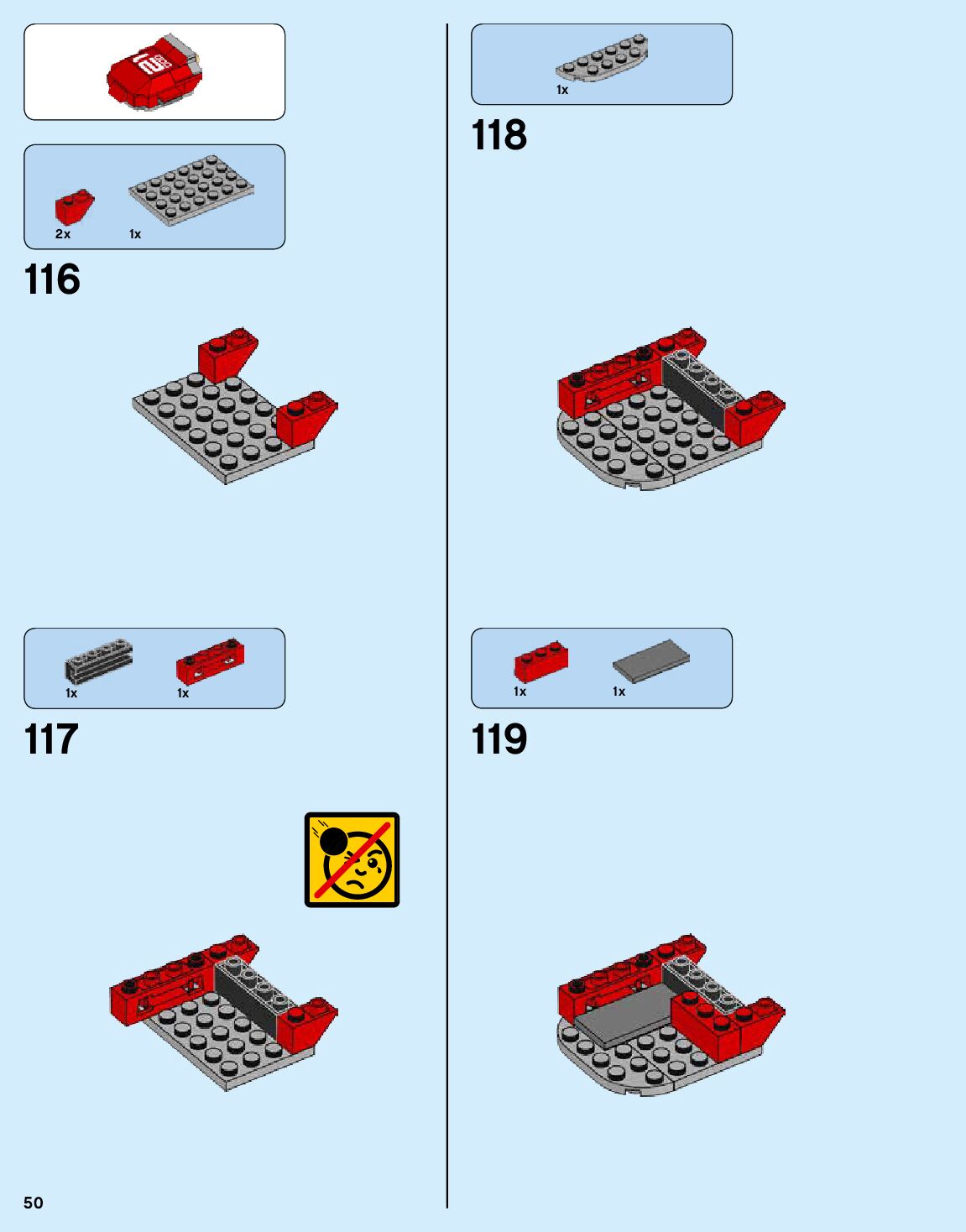 2x 1x

116

1x 1x

117

1x

118

1x 1x

119

50