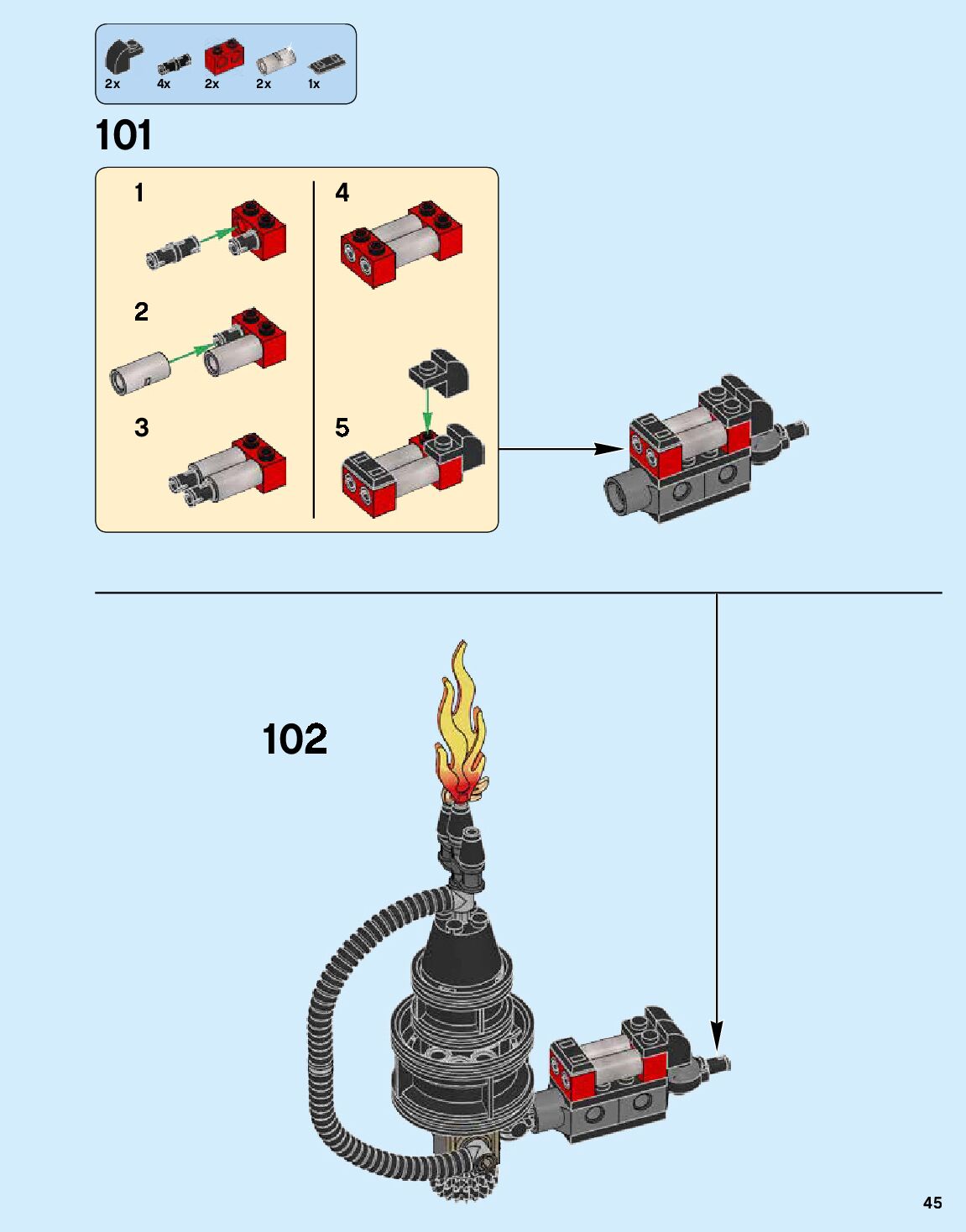 2x 4x 2x 2x 1x

101

1

2

3

4

5

102

45