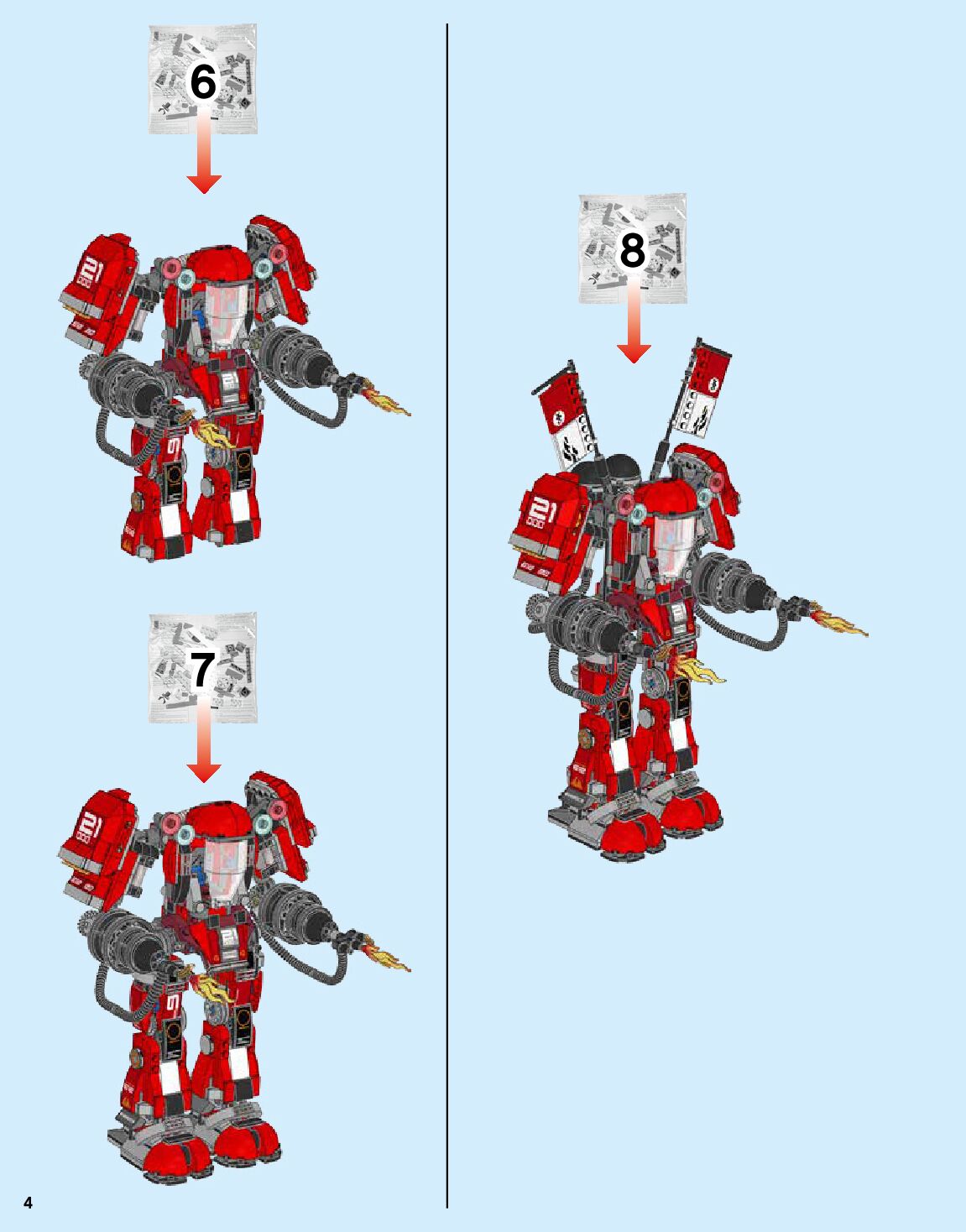 6

7

8

4