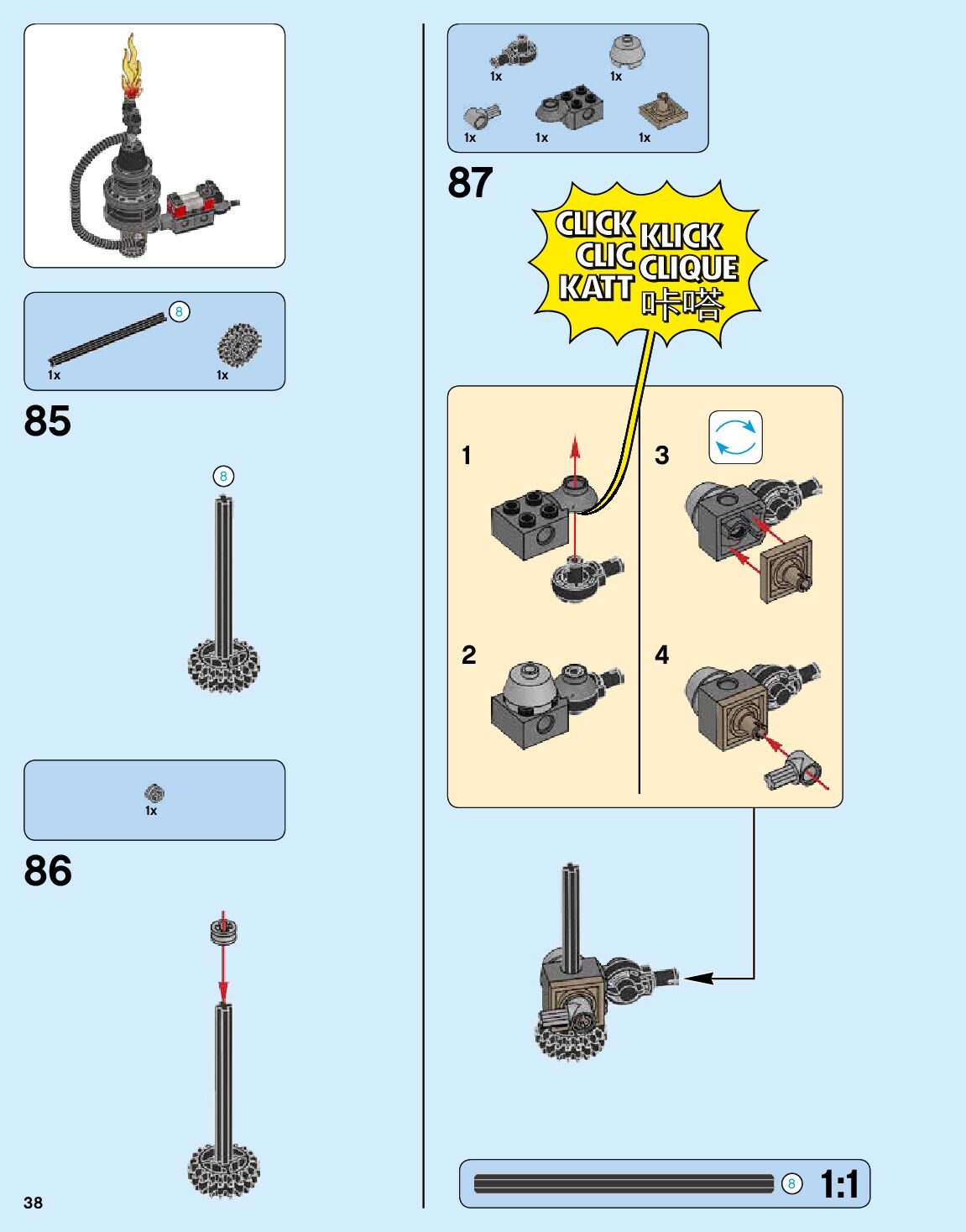 8

1x

1x

85

8

1x

86

38

1x

1x

1x

1x

1x

87

CLICK KLICK CLIC CLIQUE KATT 咔嗒

1

2

3

4

8

1:1