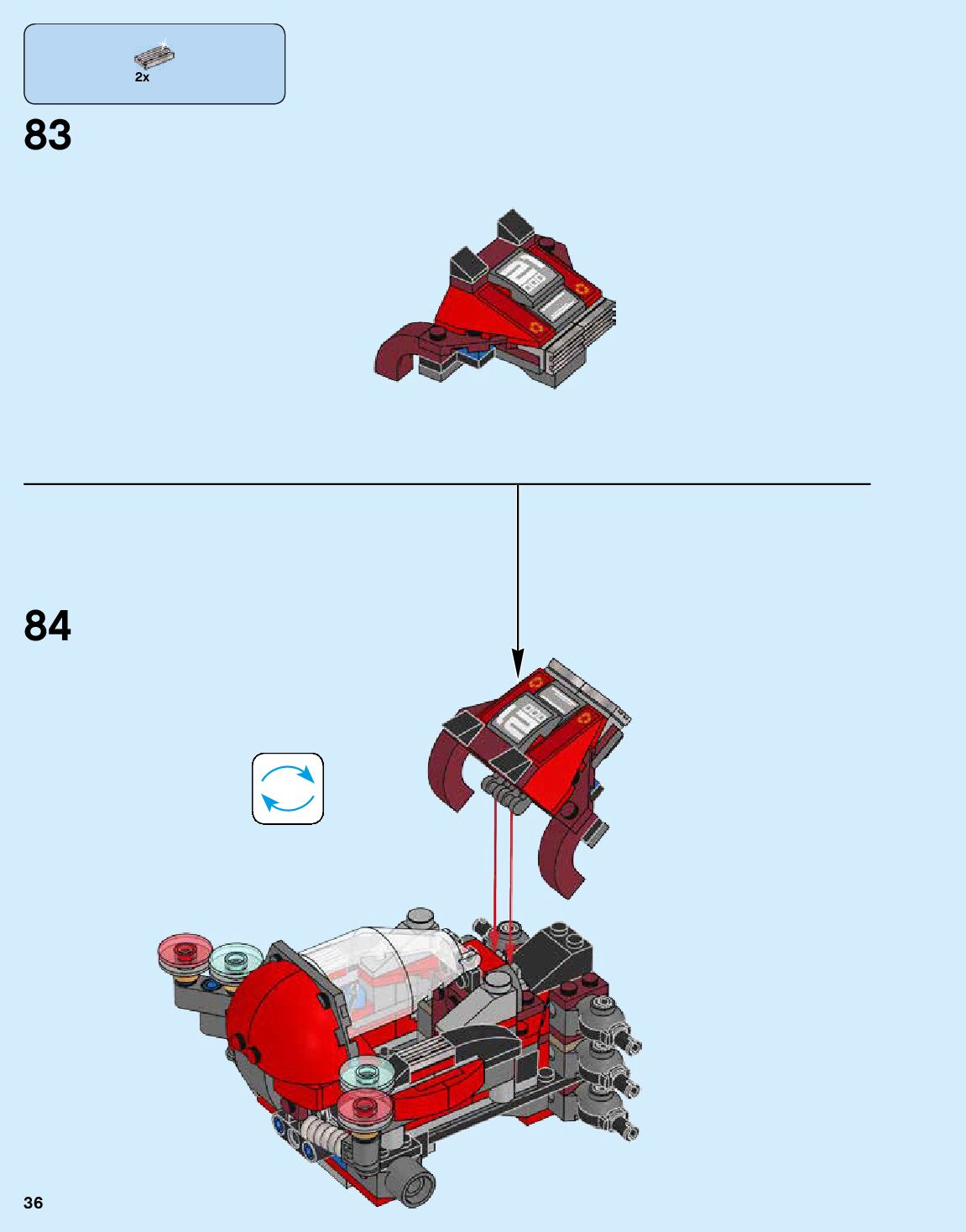 2x

83

84

36