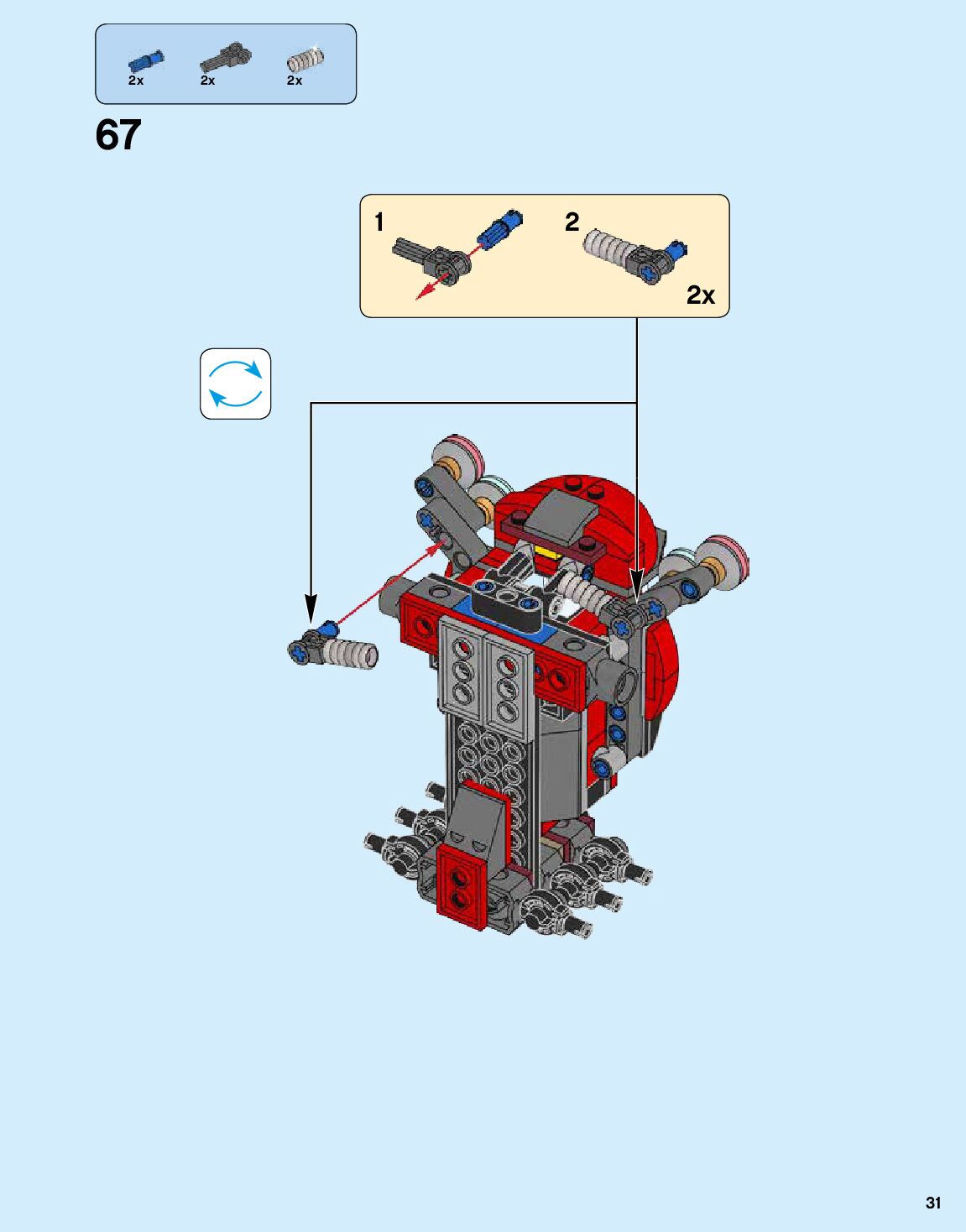 2x 2x 2x

67

1 2

2x

31