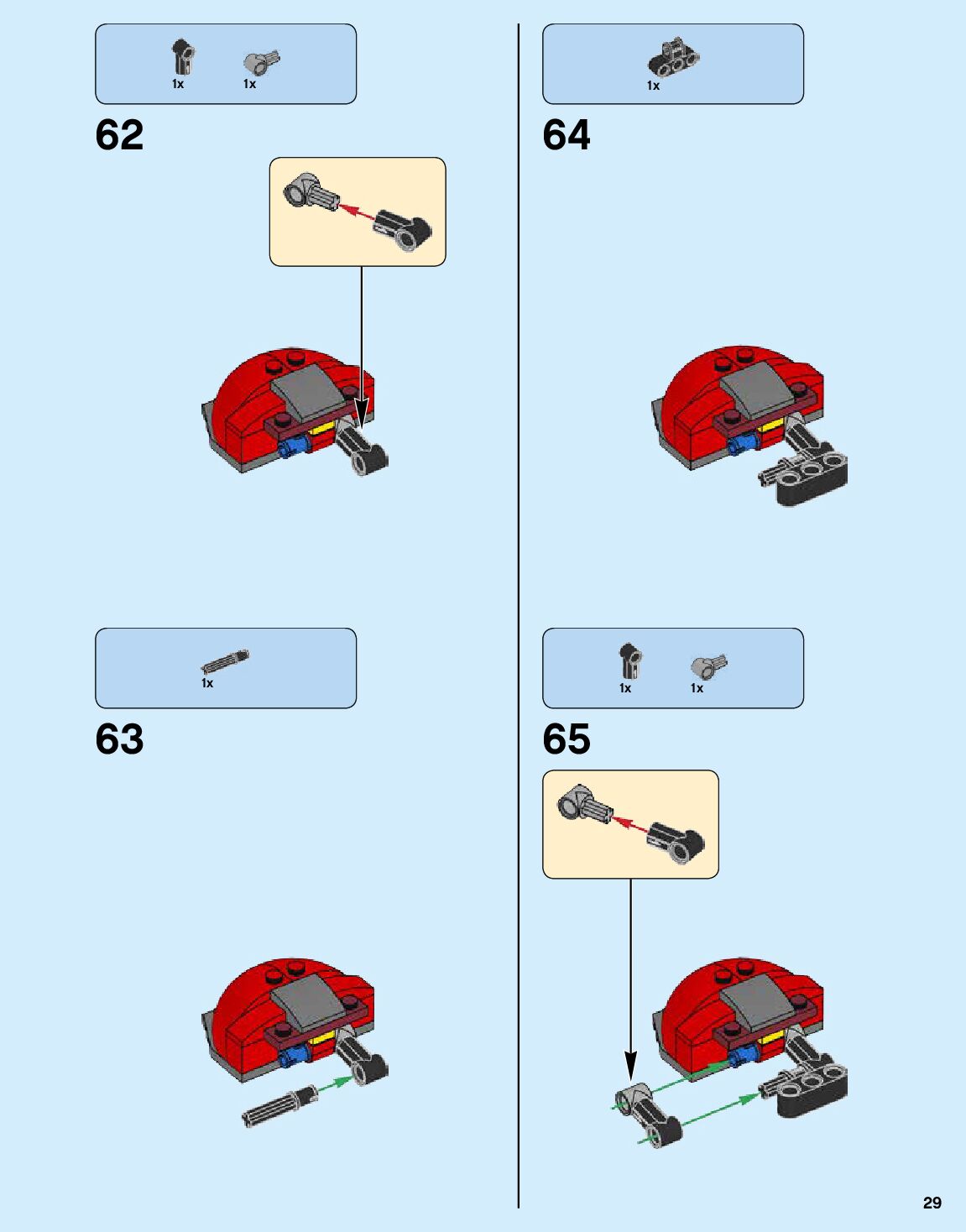 1x 1x

62

1x

63

1x

64

1x 1x

65

29