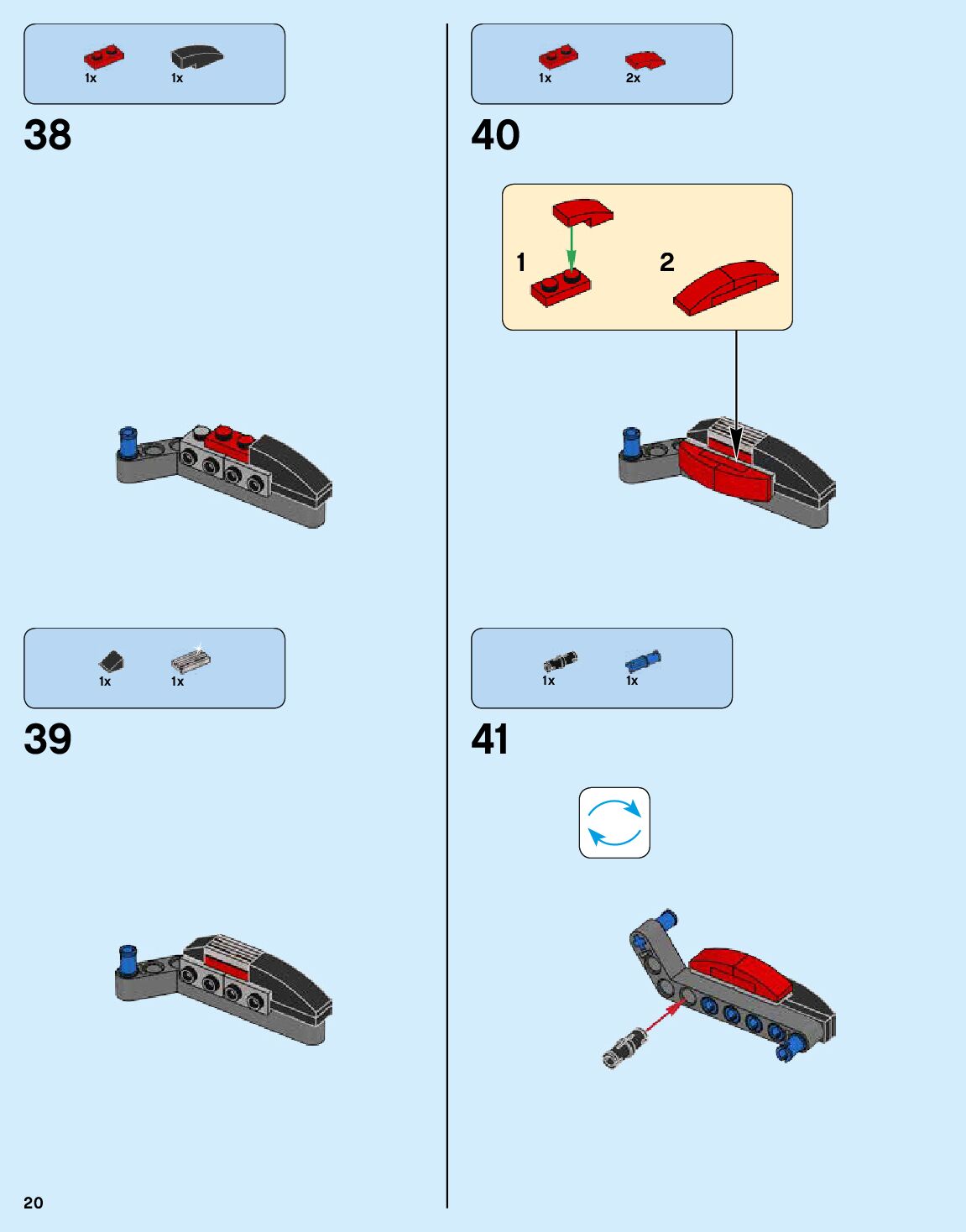 1x 1x

38

1x 1x

39

1x 2x

40

1

2

1x 1x

41

20