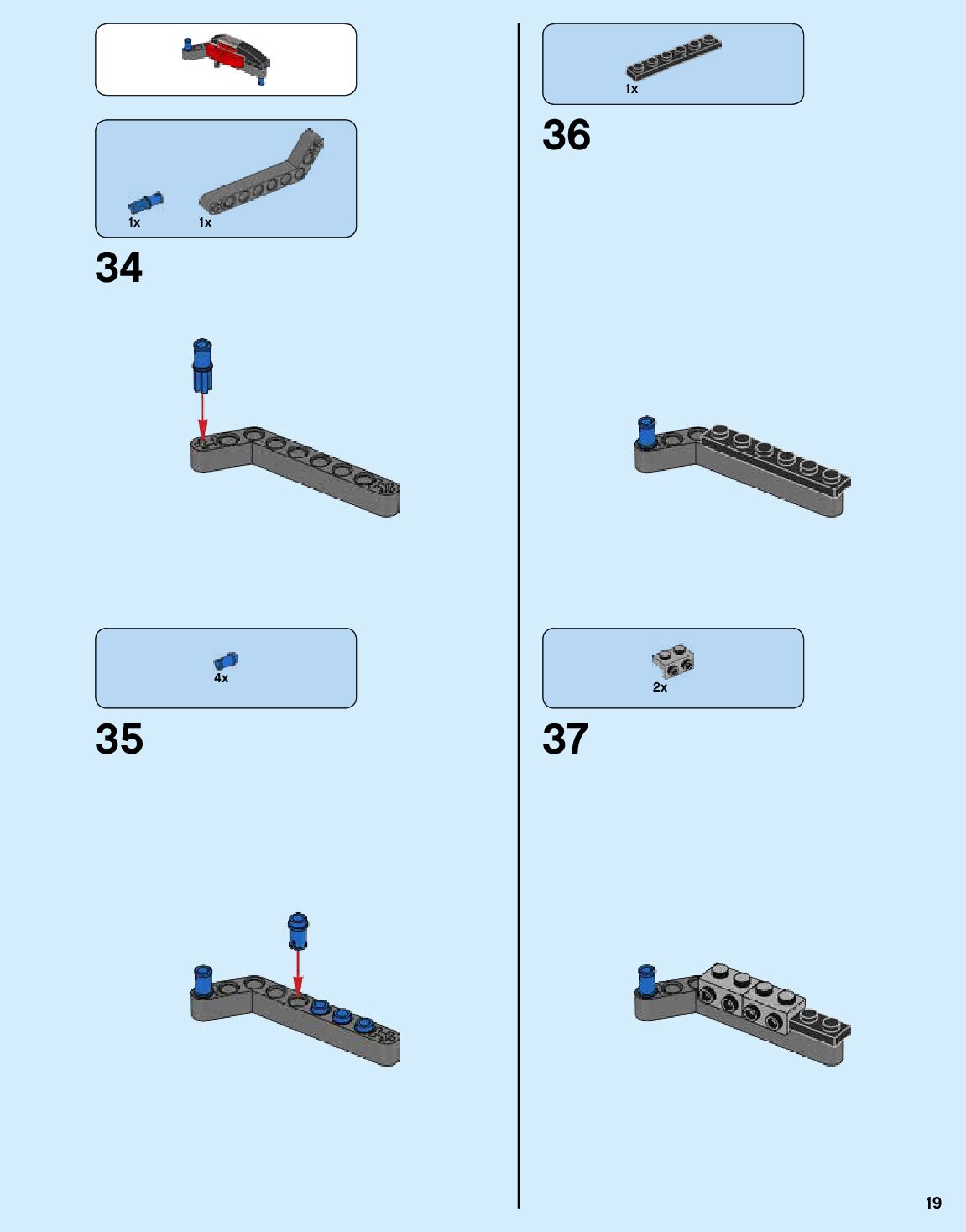 1x 1x

34

4x

35

1x

36

2x

37

19